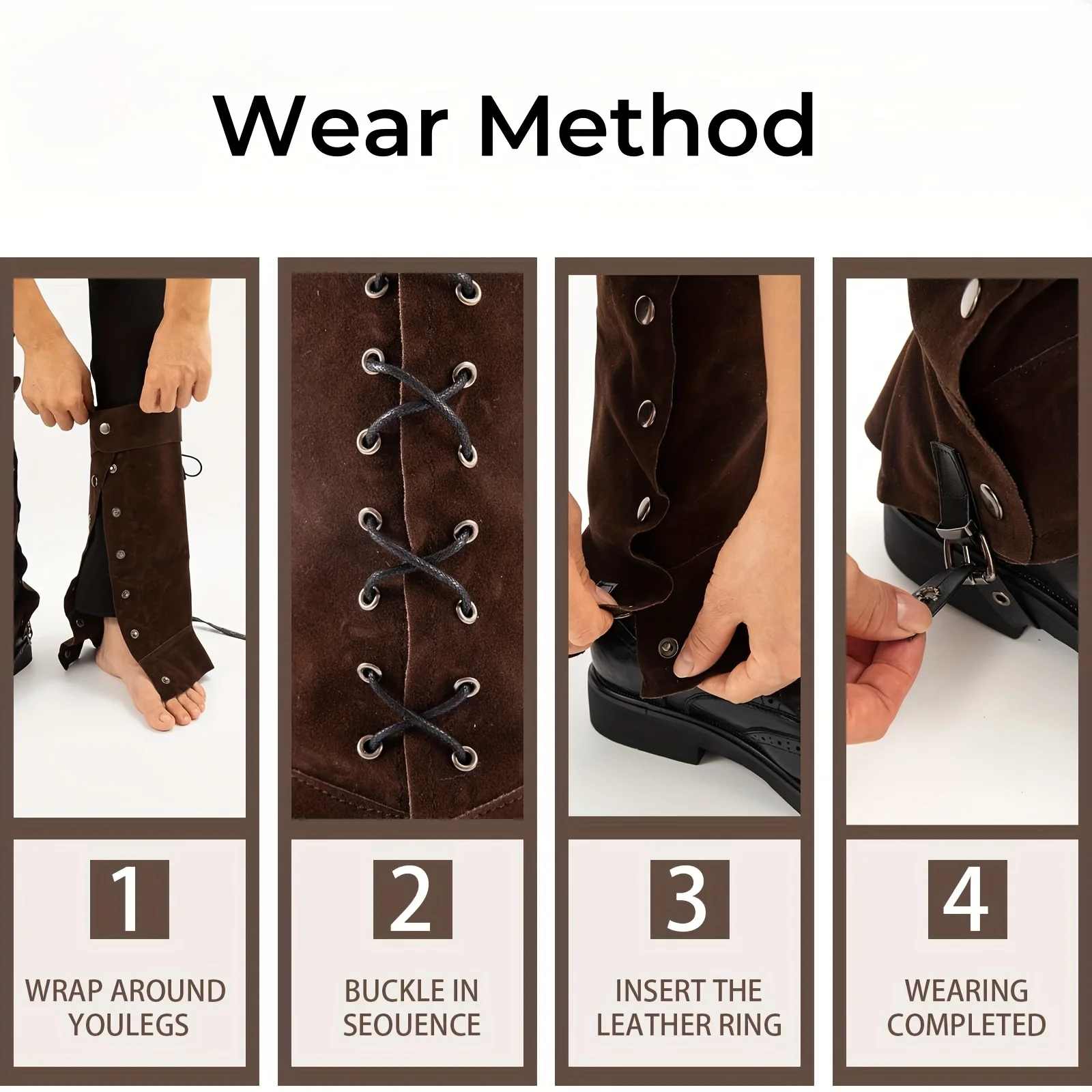 Wear Method

1

WRAP AROUND YOULEGS

2

BUCKLE IN SEOUENCE

3

INSERT THE LEATHER RING

4

WEARING COMPLETED