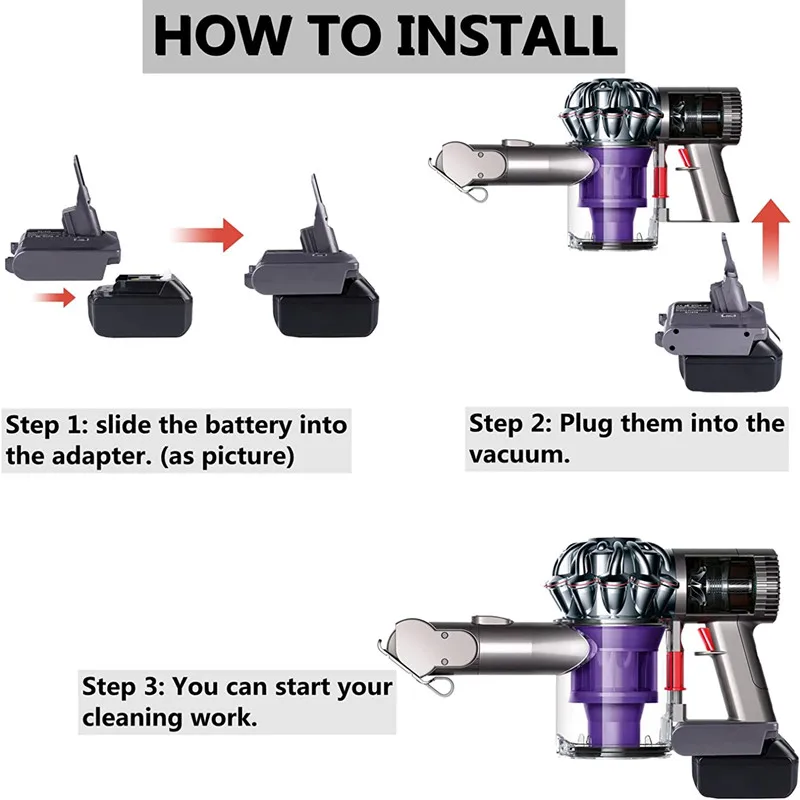 HOW TO INSTALL

Step 1: slide the battery into the adapter. (as picture)

Step 2: Plug them into the vacuum.

Step 3: You can start your cleaning work.