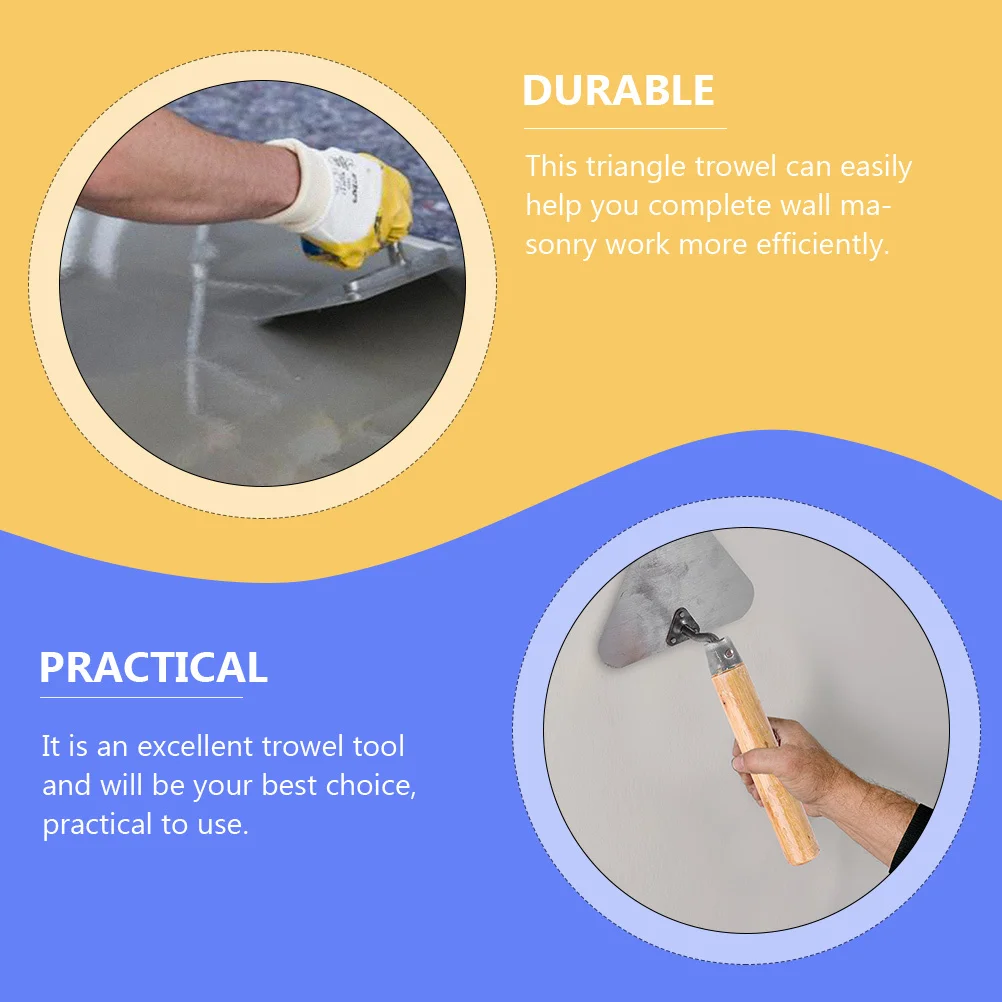 DURABLE

This triangle trowel can easily help you complete wall masonry work more efficiently.

PRACTICAL

It is an excellent trowel tool and will be your best choice, practical to use.