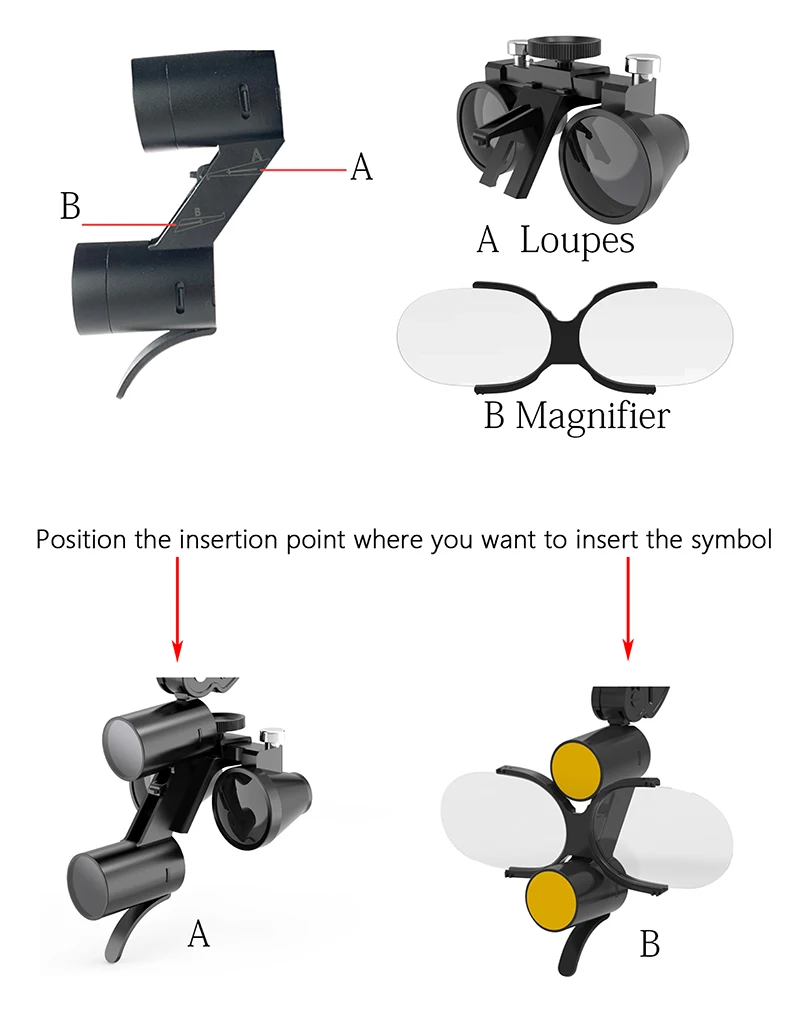 A

B

A Loupes

B Magnifier

Position the insertion point where you want to insert the symbol

A

B