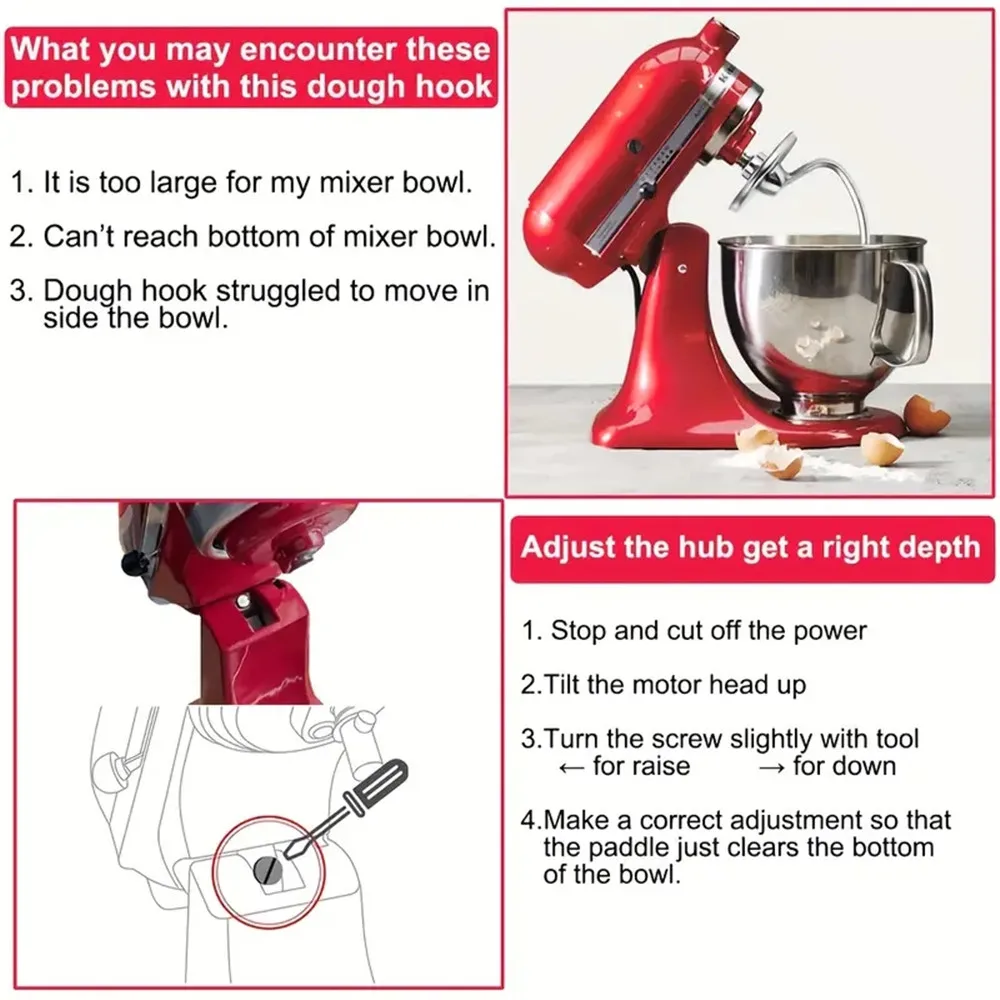 What you may encounter these problems with this dough hook

1. It is too large for my mixer bowl.

2. Can't reach bottom of mixer bowl.

3. Dough hook struggled to move in side the bowl.

Adjust the hub get a right depth

1. Stop and cut off the power

2.Tilt the motor head up

3.Turn the screw slightly with tool
← for raise → for down

4.Make a correct adjustment so that the paddle just clears the bottom of the bowl.