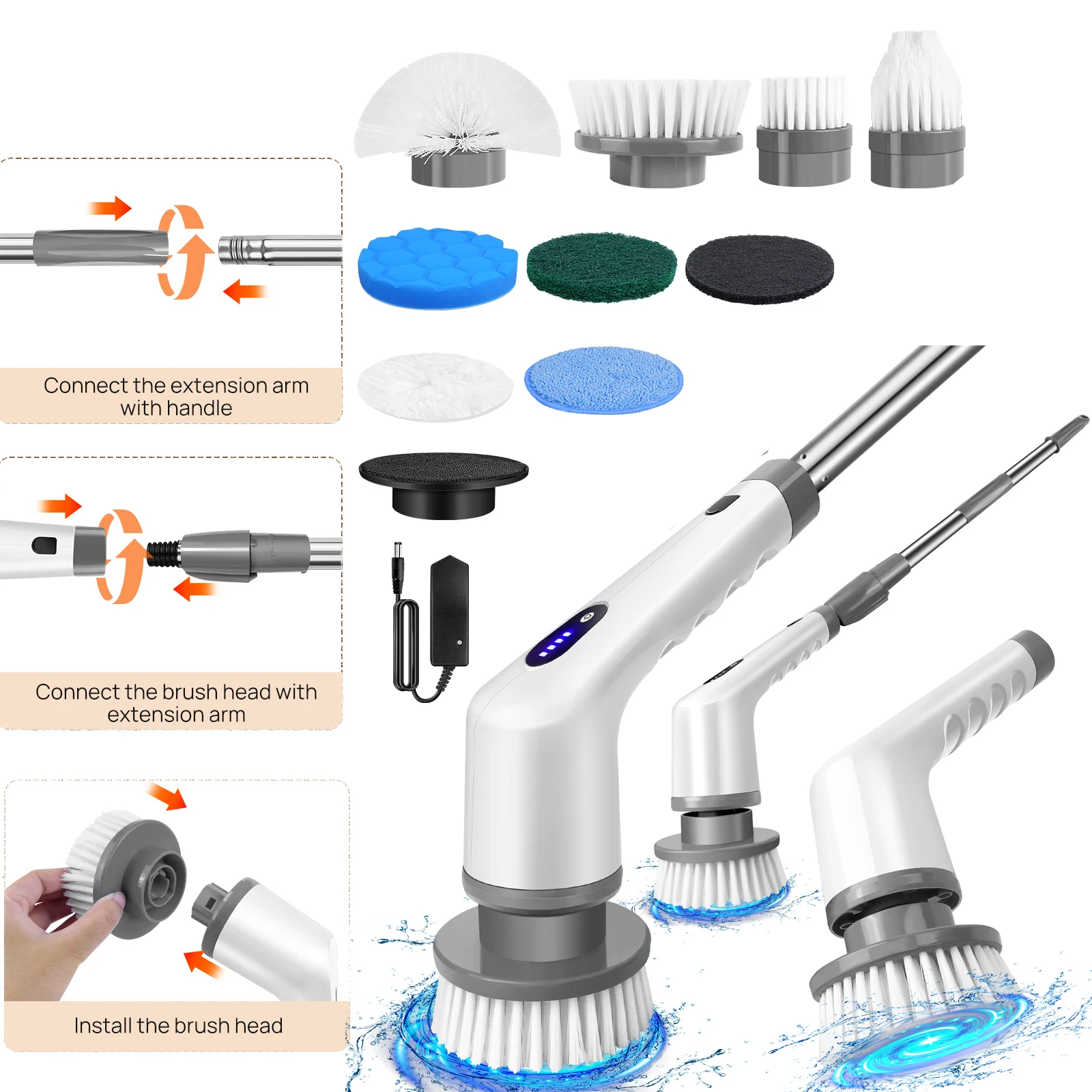 Connect the extension arm with handle

Connect the brush head with extension arm

Install the brush head