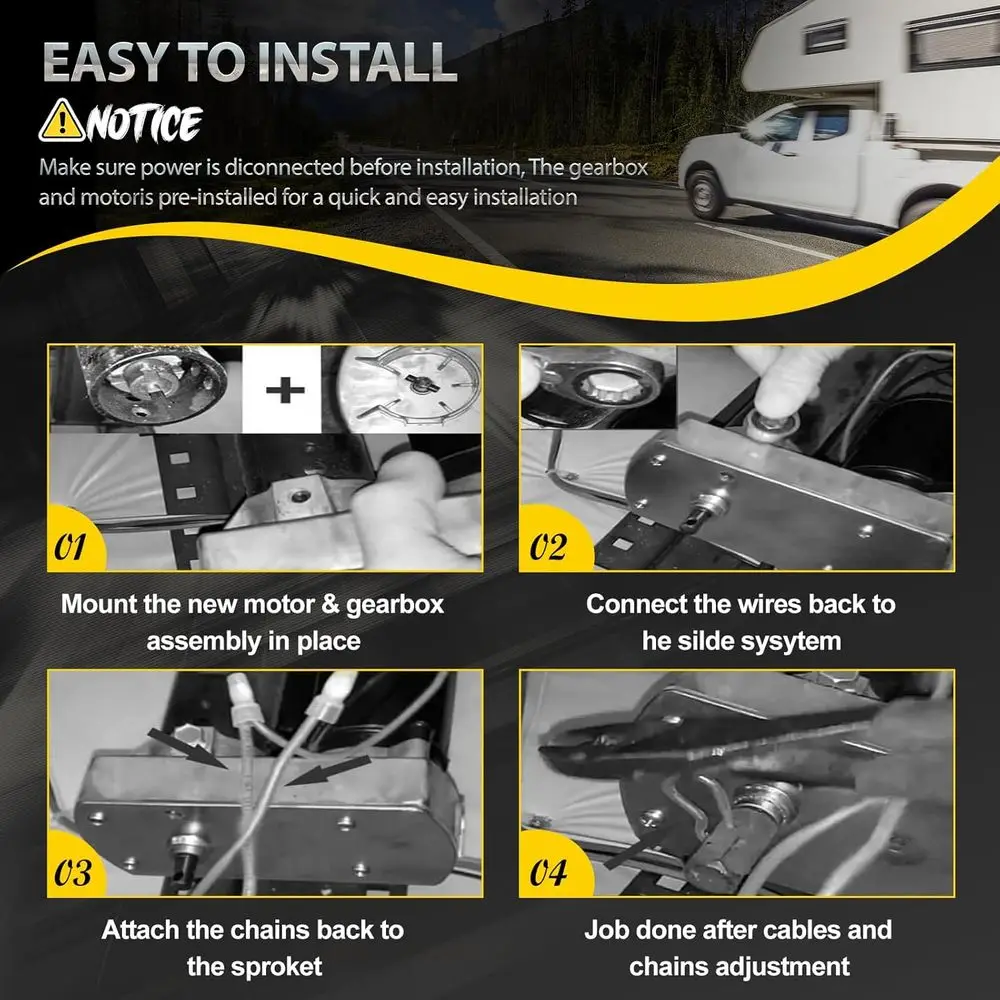 EASY TO INSTALL

NOTICE

Make sure power is diconnected before installation, The gearbox and motoris pre-installed for a quick and easy installation

+

01

Mount the new motor & gearbox assembly in place

02

Connect the wires back to he silde sysytem

03

Attach the chains back to the sproket

04

Job done after cables and chains adjustment