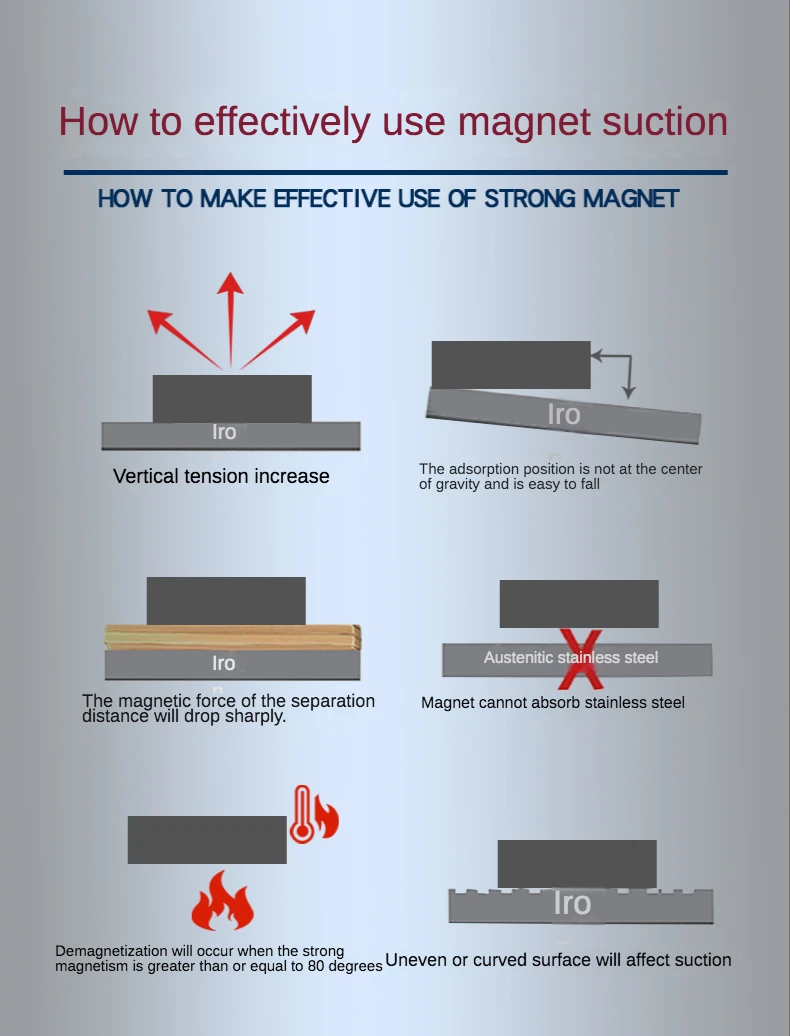 How to effectively use magnet suction

HOW TO MAKE EFFECTIVE USE OF STRONG MAGNET

Iro

Vertical tension increase

Iro

The adsorption position is not at the center of gravity and is easy to fall

Iro

The magnetic force of the separation distance will drop sharply.

Austenitic stainless steel

Magnet cannot absorb stainless steel

Demagnetization will occur when the strong magnetism is greater than or equal to 80 degrees

Iro

Uneven or curved surface will affect suction