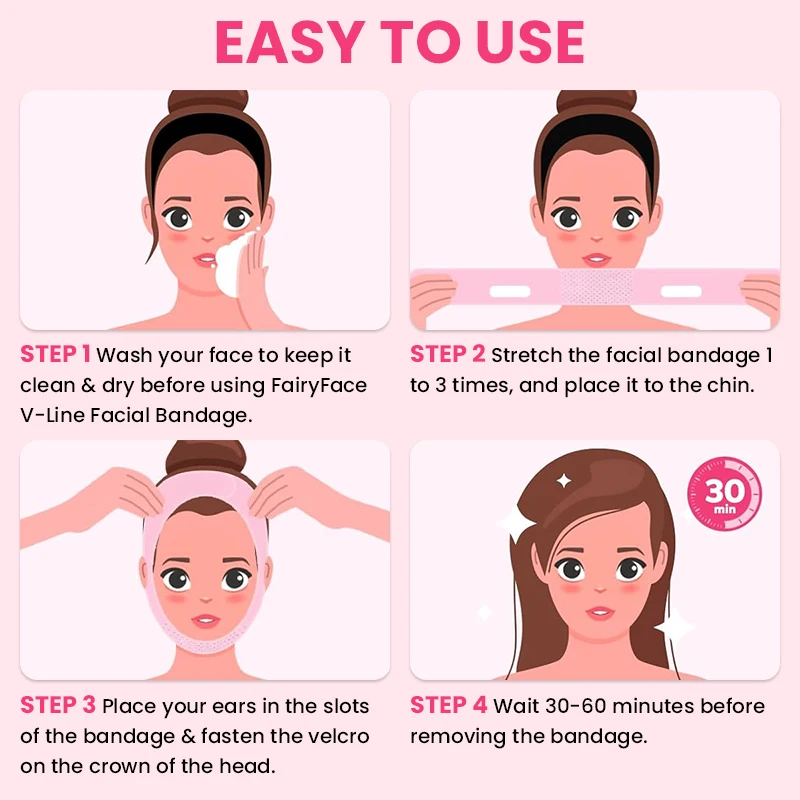 EASY TO USE

STEP 1 Wash your face to keep it clean & dry before using FairyFace V-Line Facial Bandage.

STEP 2 Stretch the facial bandage 1 to 3 times, and place it to the chin.

STEP 3 Place your ears in the slots of the bandage & fasten the velcro on the crown of the head.

30 min

STEP 4 Wait 30-60 minutes before removing the bandage.