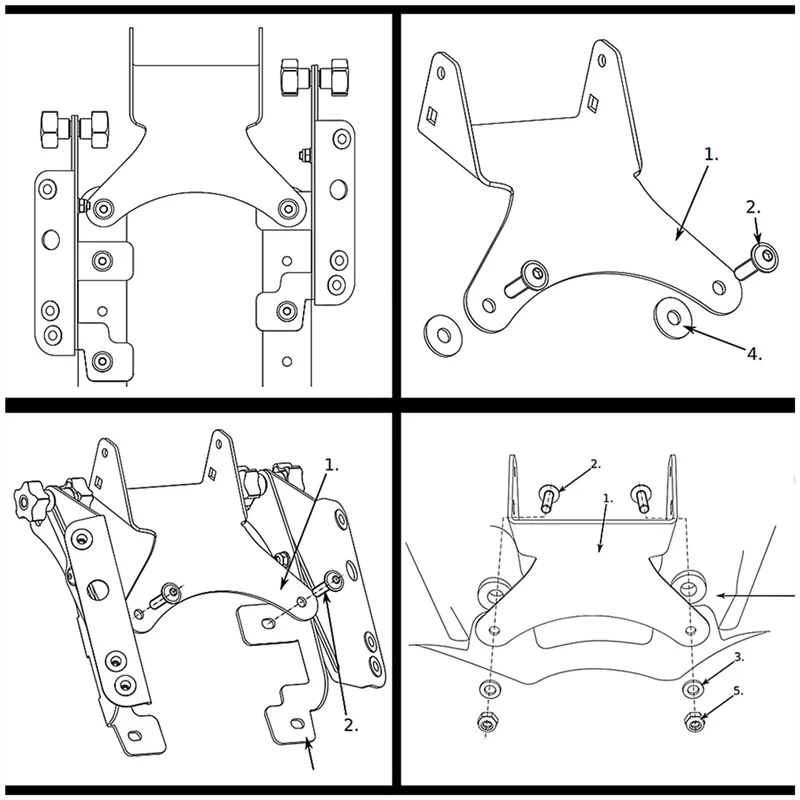 1.
2.
4.

1.
2.

2.
1.
3.
5.