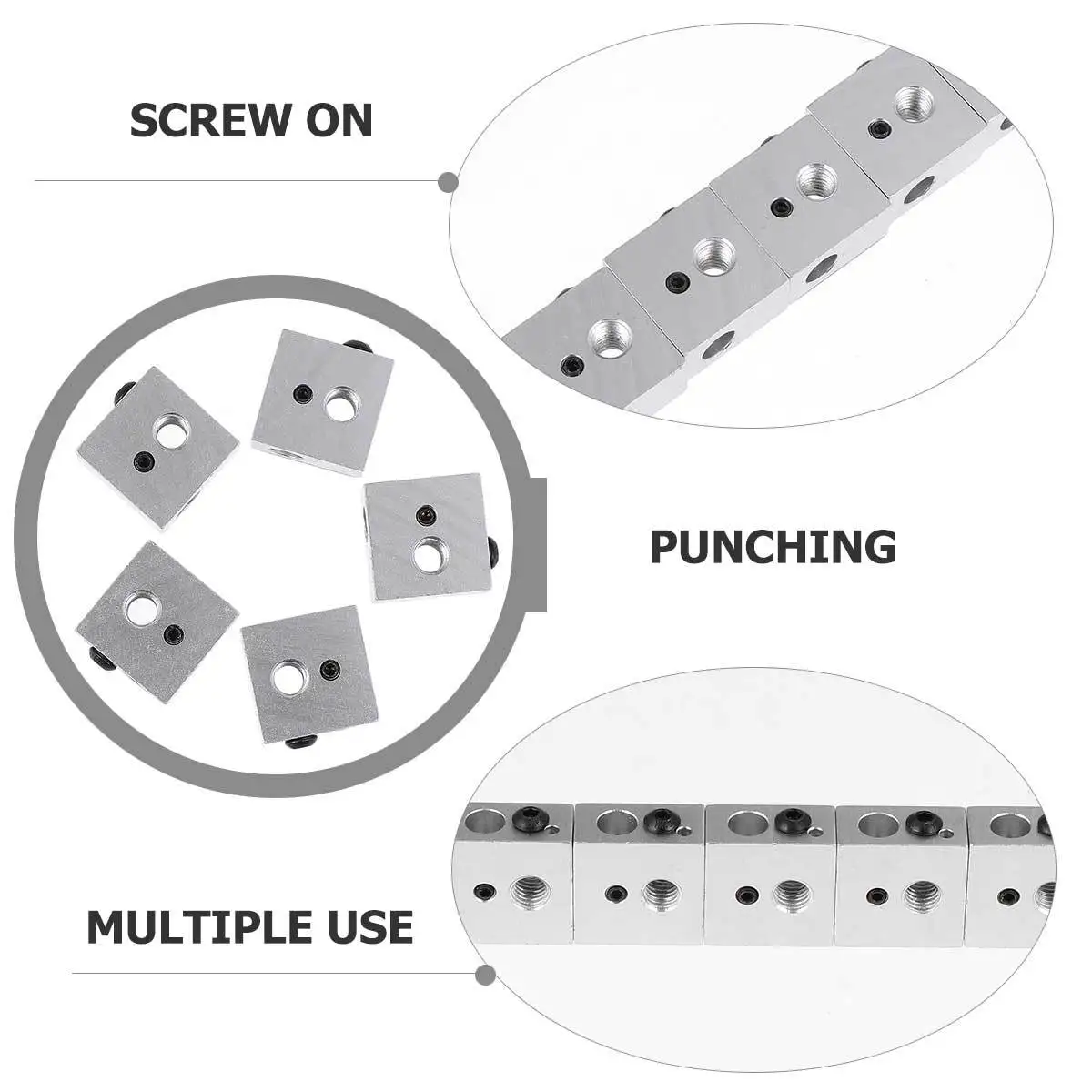 SCREW ON

PUNCHING

MULTIPLE USE