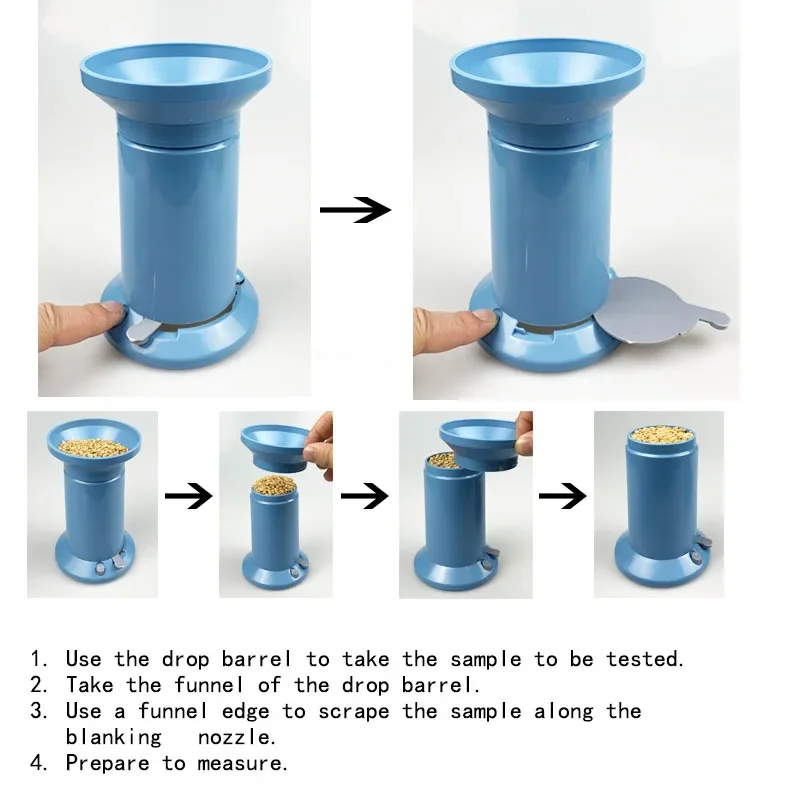 1. Use the drop barrel to take the sample to be tested.
2. Take the funnel of the drop barrel.
3. Use a funnel edge to scrape the sample along the blanking nozzle.
4. Prepare to measure.