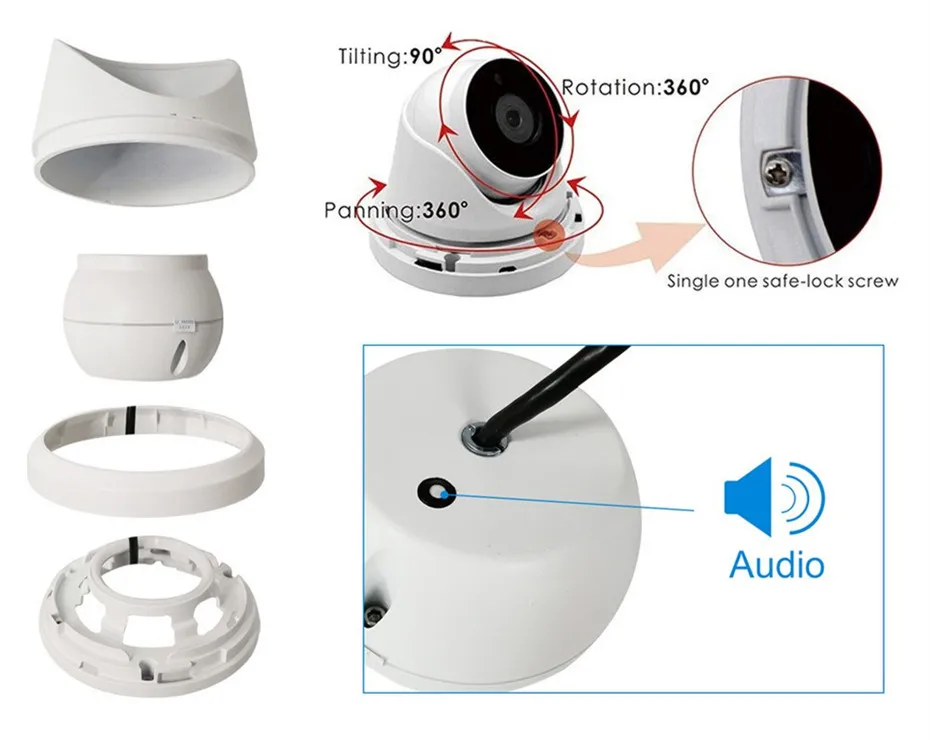 Tilting:90°

Rotation:360°

Panning:360°

Single one safe-lock screw

Audio