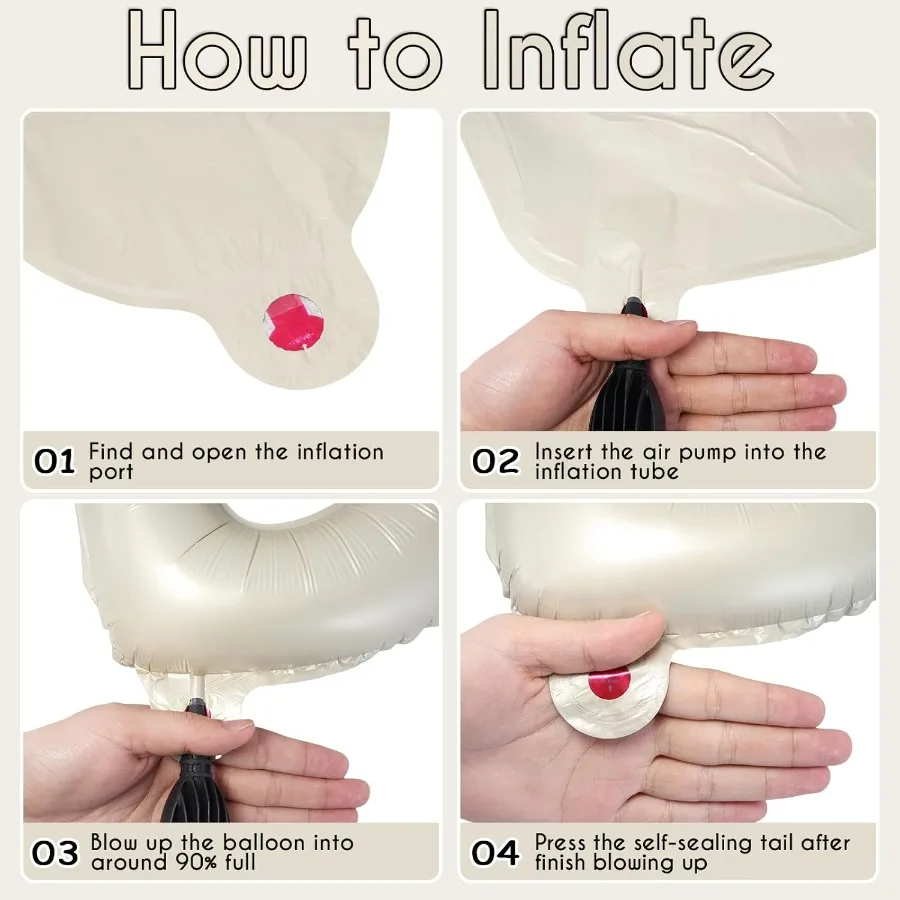 How to Inflate

01 Find and open the inflation port

02 Insert the air pump into the inflation tube

03 Blow up the balloon into around 90% full

04 Press the self-sealing tail after finish blowing up