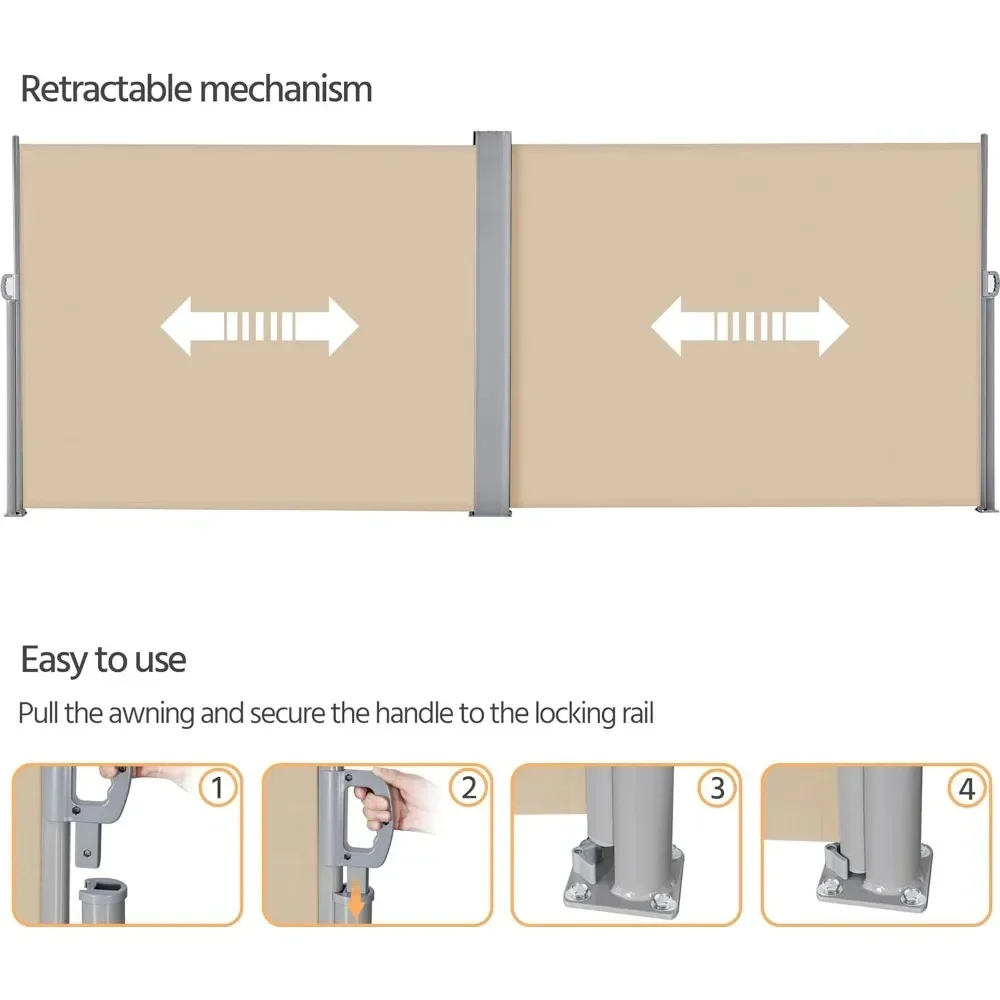 Retractable mechanism

Easy to use

Pull the awning and secure the handle to the locking rail

1

2

3

4