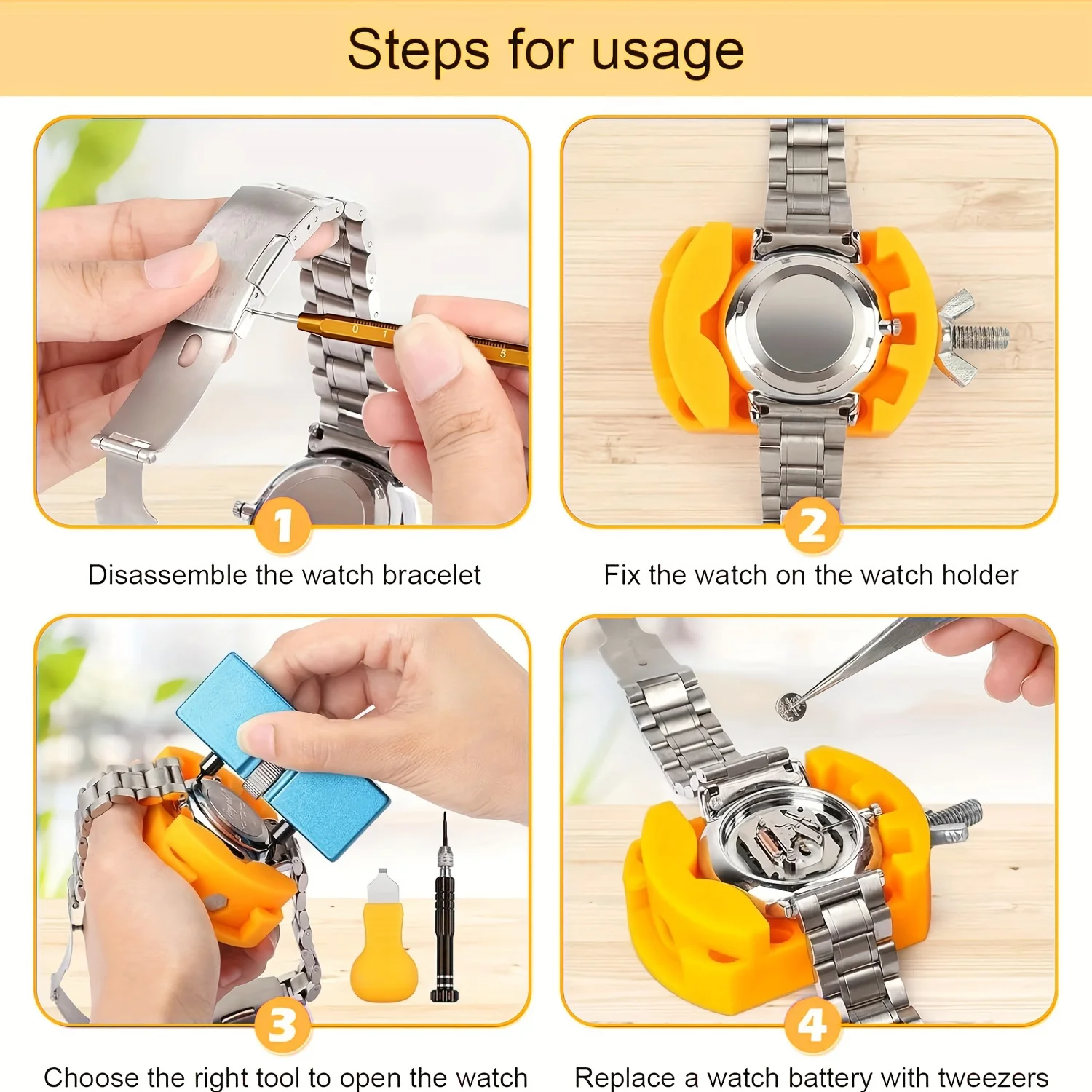 Steps for usage

1
Disassemble the watch bracelet

2
Fix the watch on the watch holder

3
Choose the right tool to open the watch

4
Replace a watch battery with tweezers