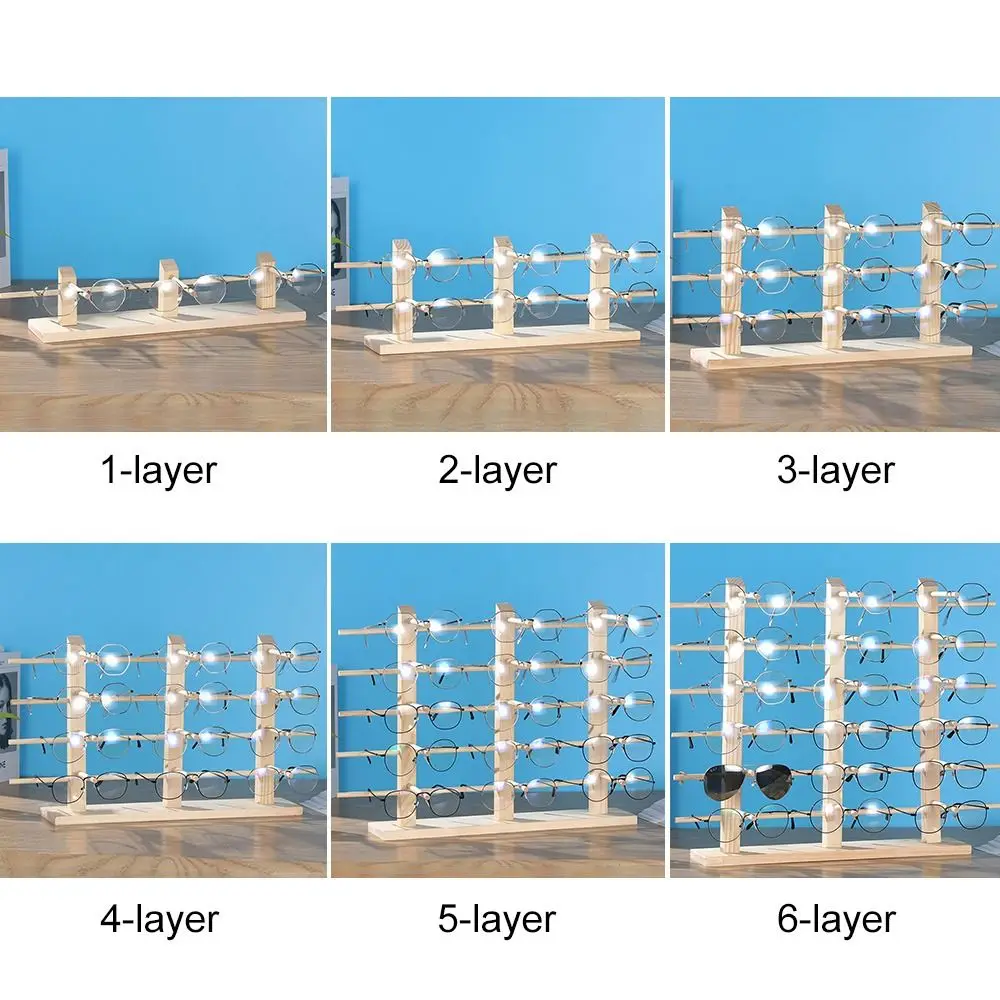 1-layer

2-layer

3-layer

4-layer

5-layer

6-layer