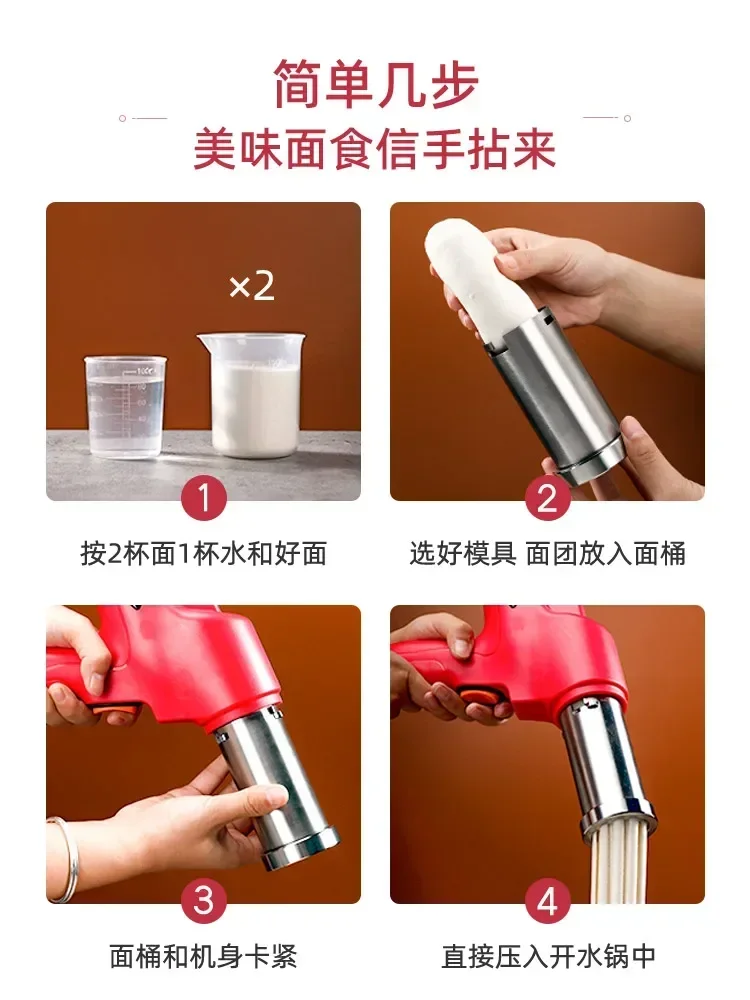 简单几步
美味面食信手拈来

×2

1
按2杯面1杯水和好面

2
选好模具 面团放入面桶

3
面桶和机身卡紧

4
直接压入开水锅中