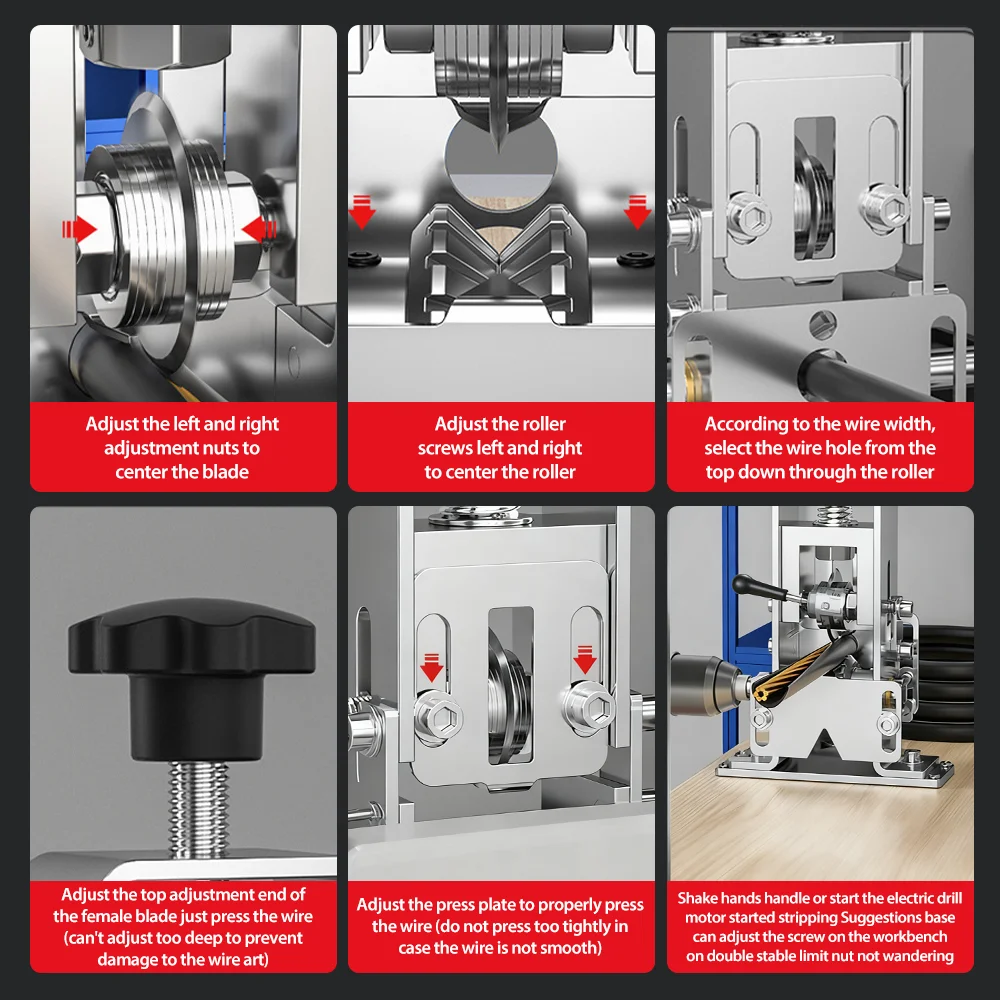 Adjust the left and right adjustment nuts to center the blade

Adjust the roller screws left and right to center the roller

According to the wire width, select the wire hole from the top down through the roller

Adjust the top adjustment end of the female blade just press the wire (can't adjust too deep to prevent damage to the wire art)

Adjust the press plate to properly press the wire (do not press too tightly in case the wire is not smooth)

Shake hands handle or start the electric drill motor started stripping Suggestions base can adjust the screw on the workbench on double stable limit nut not wandering