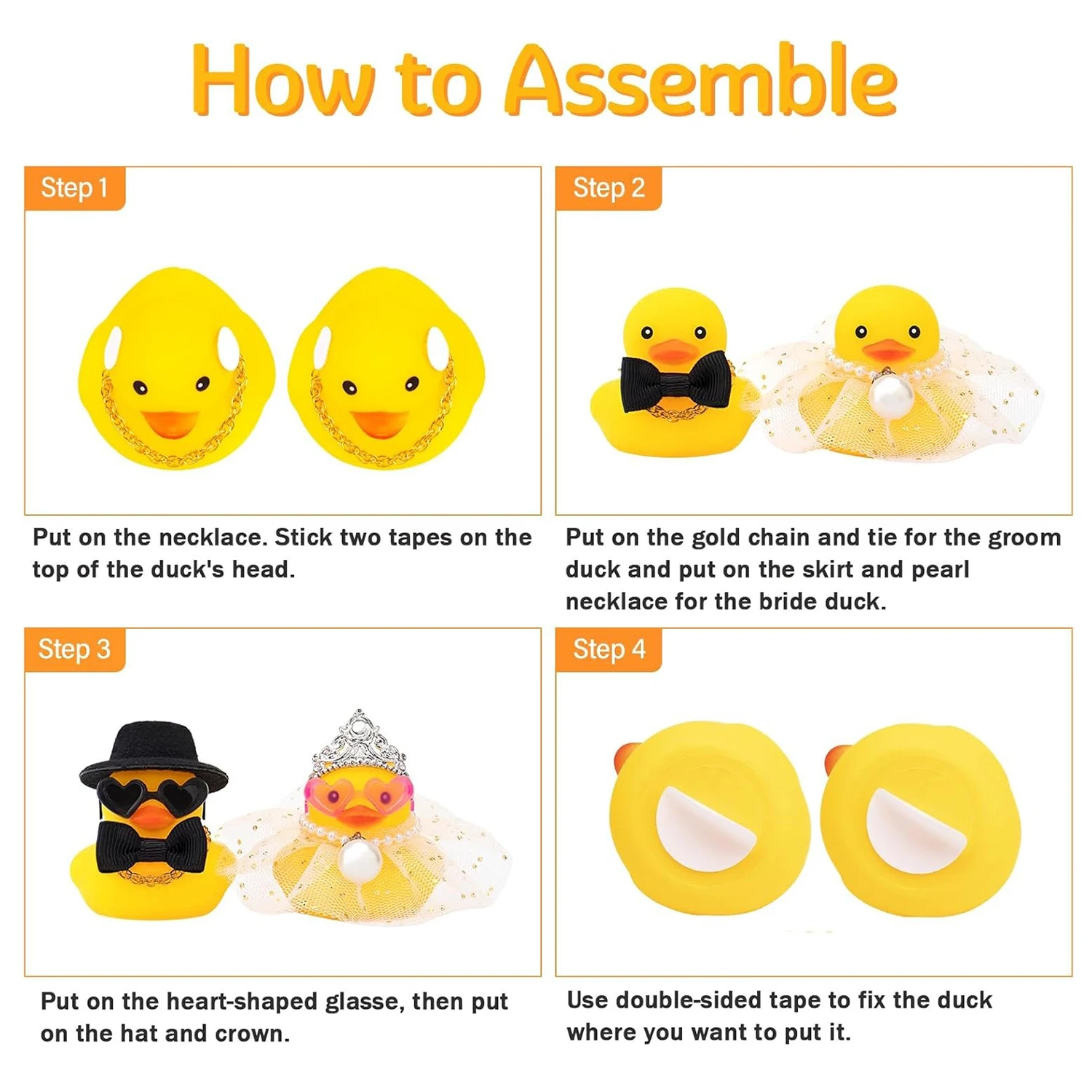 How to Assemble

Step 1

Put on the necklace. Stick two tapes on the top of the duck's head.

Step 2

Put on the gold chain and tie for the groom duck and put on the skirt and pearl necklace for the bride duck.

Step 3

Put on the heart-shaped glasse, then put on the hat and crown.

Step 4

Use double-sided tape to fix the duck where you want to put it.