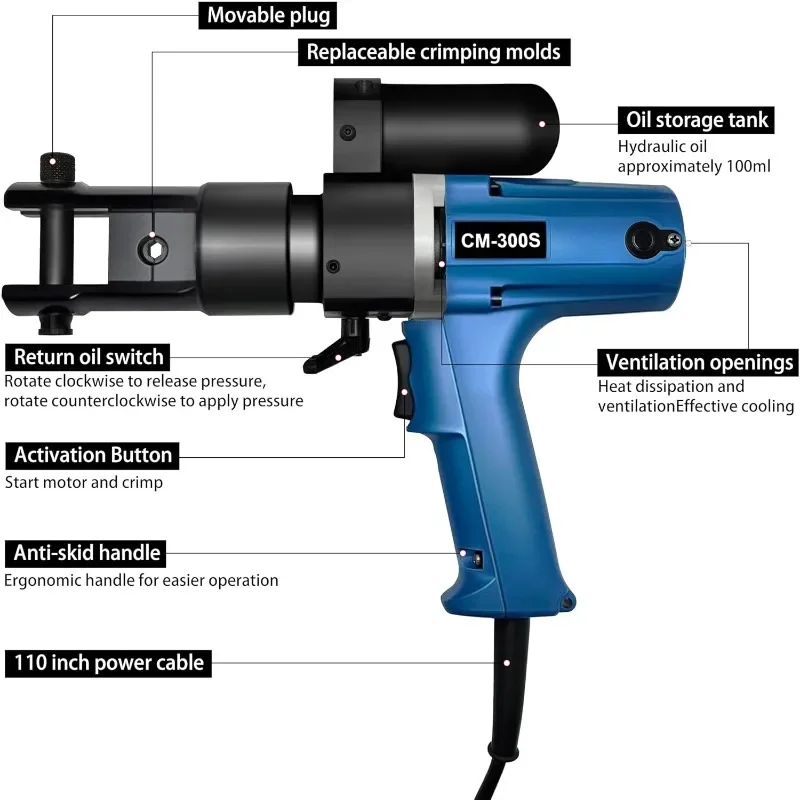 Movable plug

Replaceable crimping molds

Oil storage tank
Hydraulic oil approximately 100ml

CM-300S

Return oil switch
Rotate clockwise to release pressure, rotate counterclockwise to apply pressure

Ventilation openings
Heat dissipation and ventilationEffective cooling

Activation Button
Start motor and crimp

Anti-skid handle
Ergonomic handle for easier operation

110 inch power cable