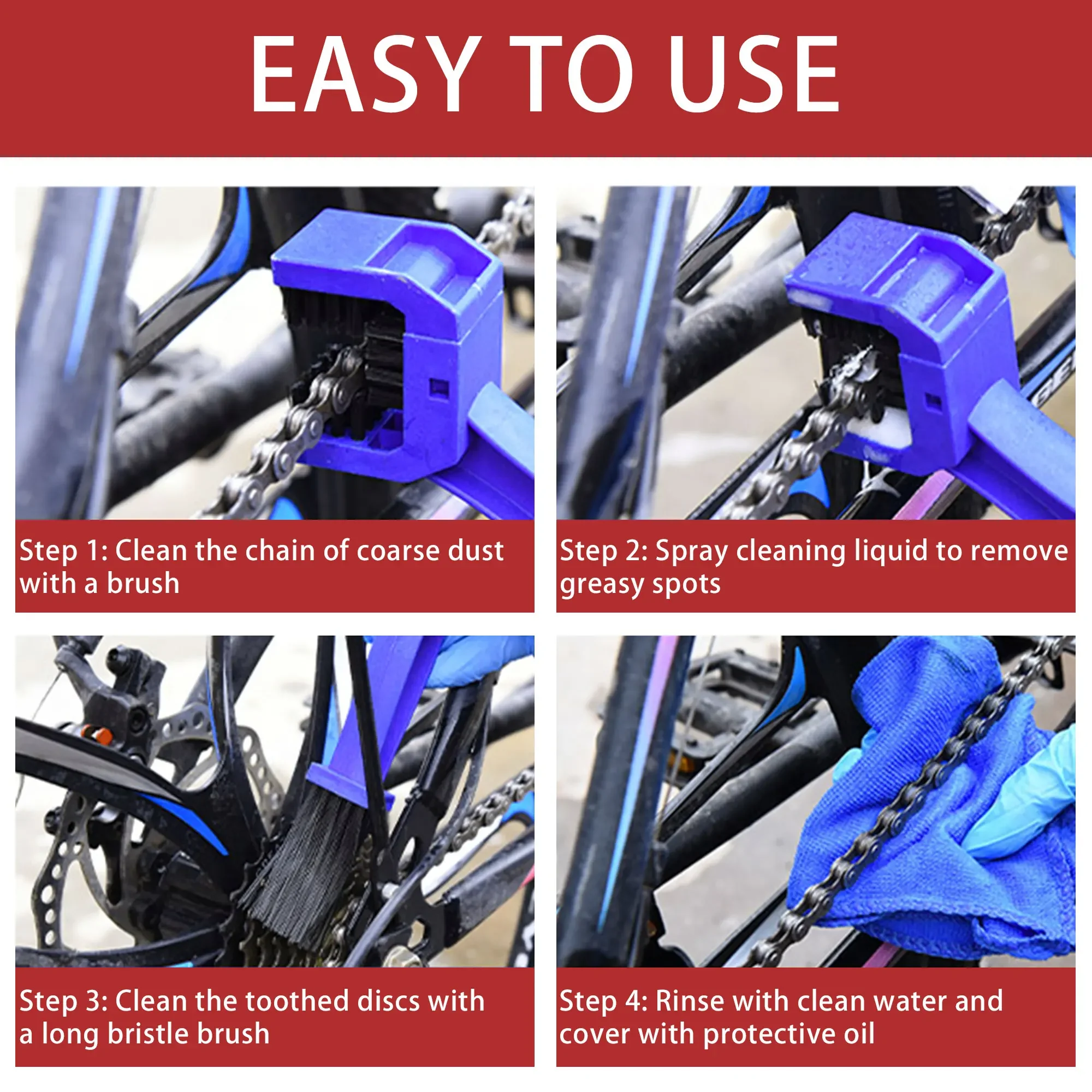 EASY TO USE

Step 1: Clean the chain of coarse dust with a brush

Step 2: Spray cleaning liquid to remove greasy spots

Step 3: Clean the toothed discs with a long bristle brush

Step 4: Rinse with clean water and cover with protective oil