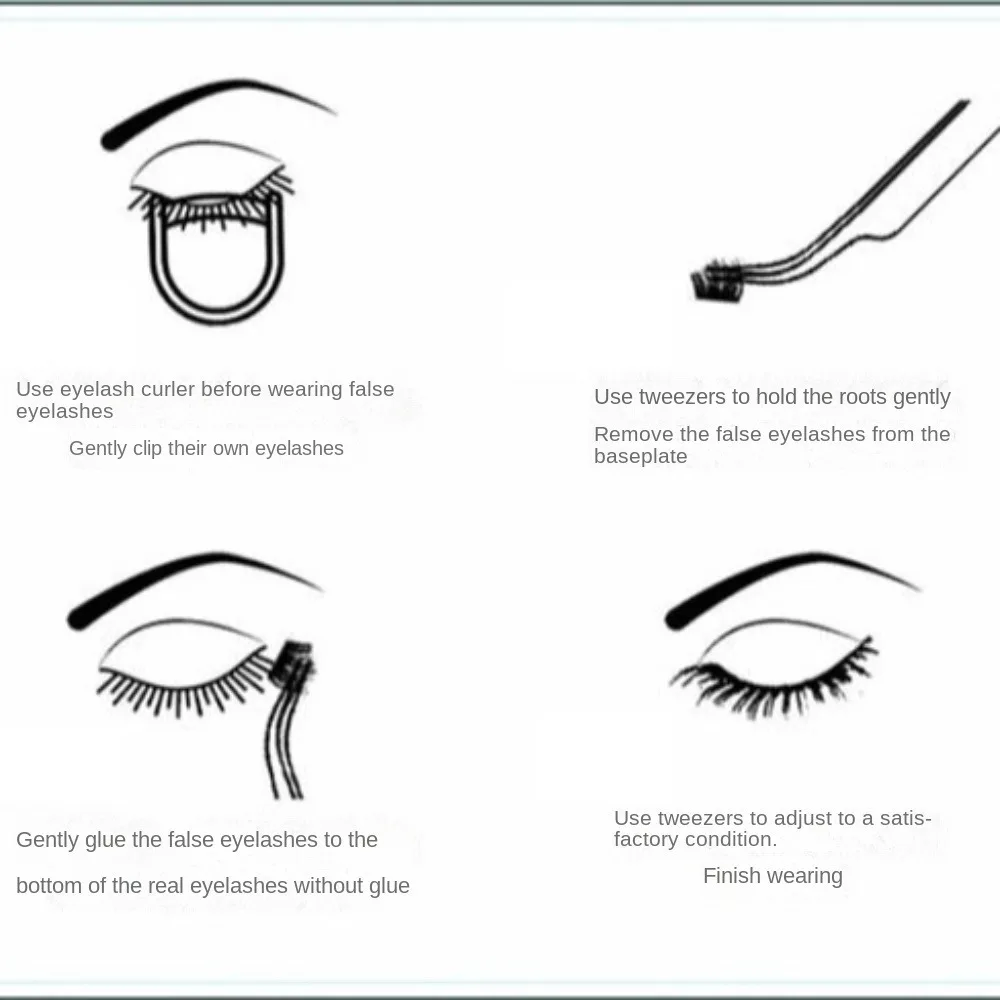 Use eyelash curler before wearing false eyelashes

Gently clip their own eyelashes

Use tweezers to hold the roots gently

Remove the false eyelashes from the baseplate

Gently glue the false eyelashes to the

bottom of the real eyelashes without glue

Use tweezers to adjust to a satisfactory condition.

Finish wearing