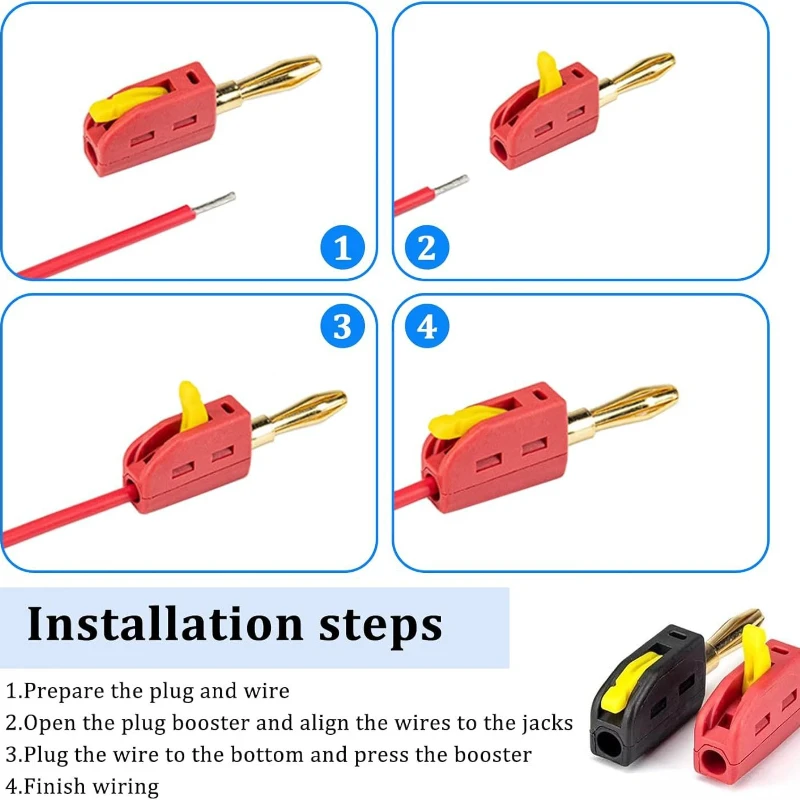 1

2

3

4

Installation steps

1.Prepare the plug and wire
2.Open the plug booster and align the wires to the jacks
3.Plug the wire to the bottom and press the booster
4.Finish wiring