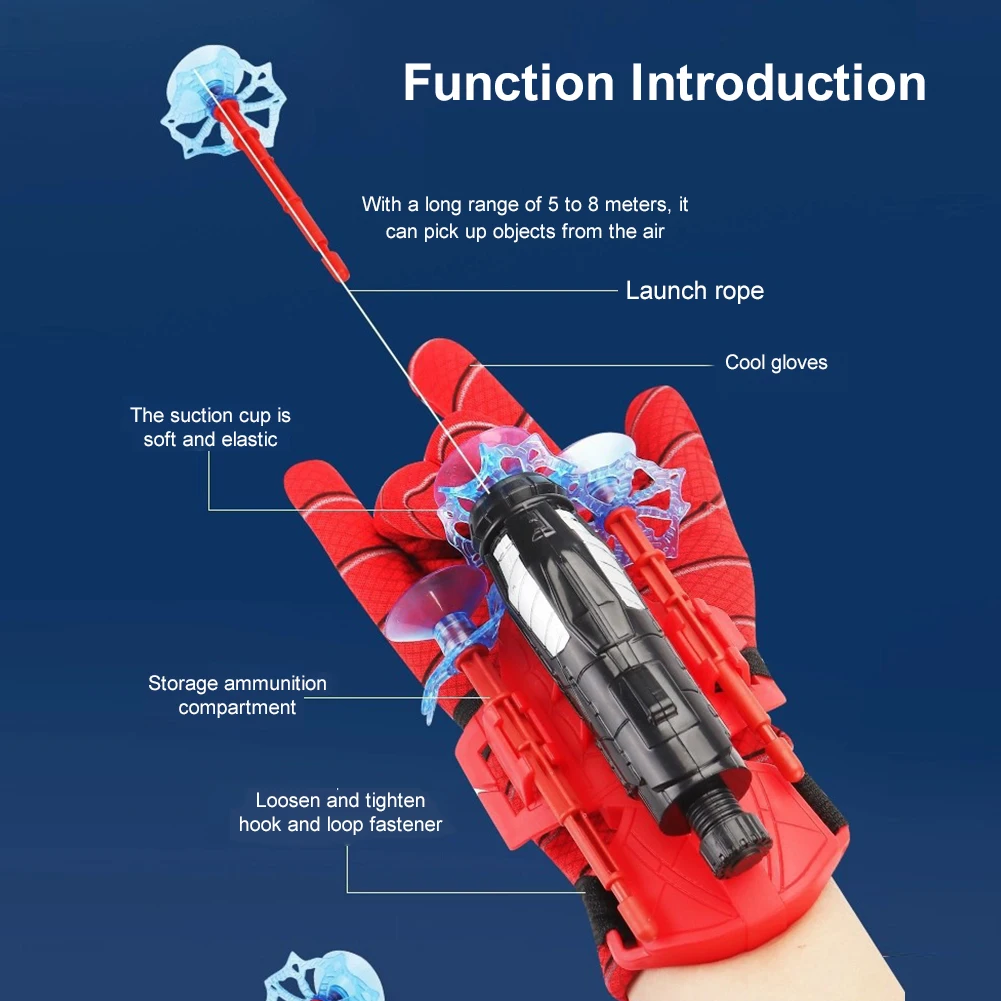 Function Introduction

With a long range of 5 to 8 meters, it can pick up objects from the air

Launch rope

Cool gloves

The suction cup is soft and elastic

Storage ammunition compartment

Loosen and tighten hook and loop fastener