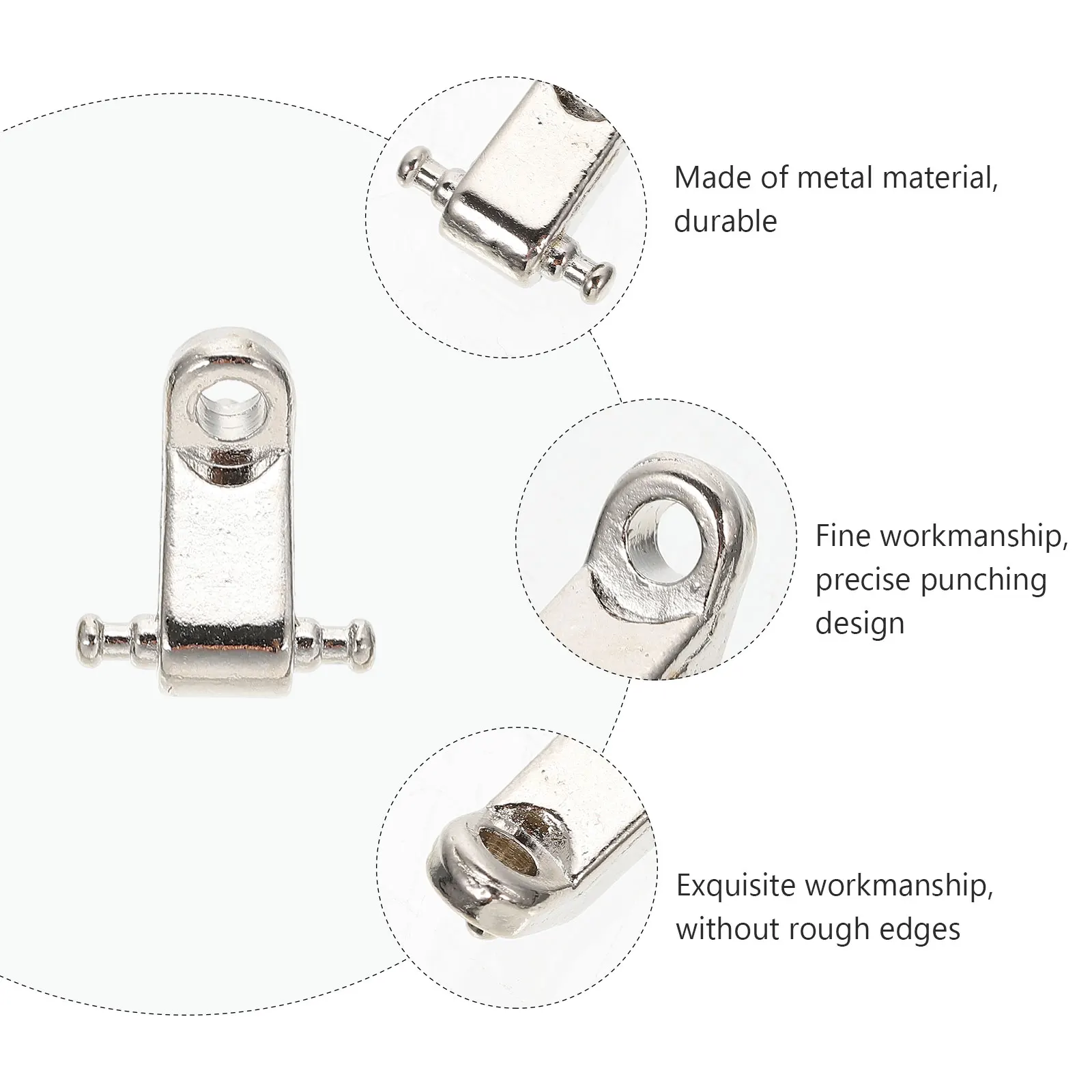 Made of metal material, durable

Fine workmanship, precise punching design

Exquisite workmanship, without rough edges