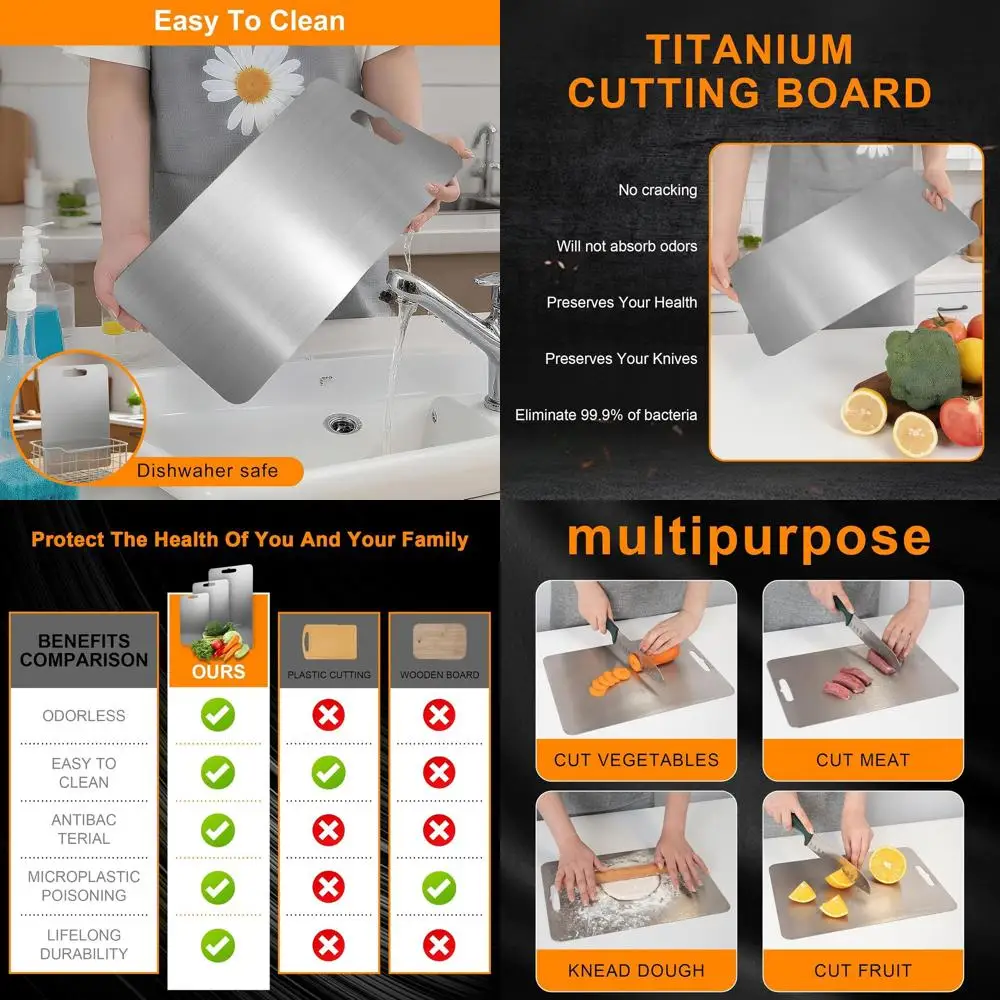 Easy To Clean

Dishwaher safe

TITANIUM CUTTING BOARD

No cracking

Will not absorb odors

Preserves Your Health

Preserves Your Knives

Eliminate 99.9% of bacteria

Protect The Health Of You And Your Family

| BENEFITS COMPARISON | OURS | PLASTIC CUTTING | WOODEN BOARD |
|---|---|---|---|
| ODORLESS | ✓ | ✗ | ✗ |
| EASY TO CLEAN | ✓ | ✓ | ✗ |
| ANTIBAC TERIAL | ✓ | ✗ | ✗ |
| MICROPLASTIC POISONING | ✓ | ✗ | ✓ |
| LIFELONG DURABILITY | ✓ | ✗ | ✗ |

multipurpose

CUT VEGETABLES

CUT MEAT

KNEAD DOUGH

CUT FRUIT