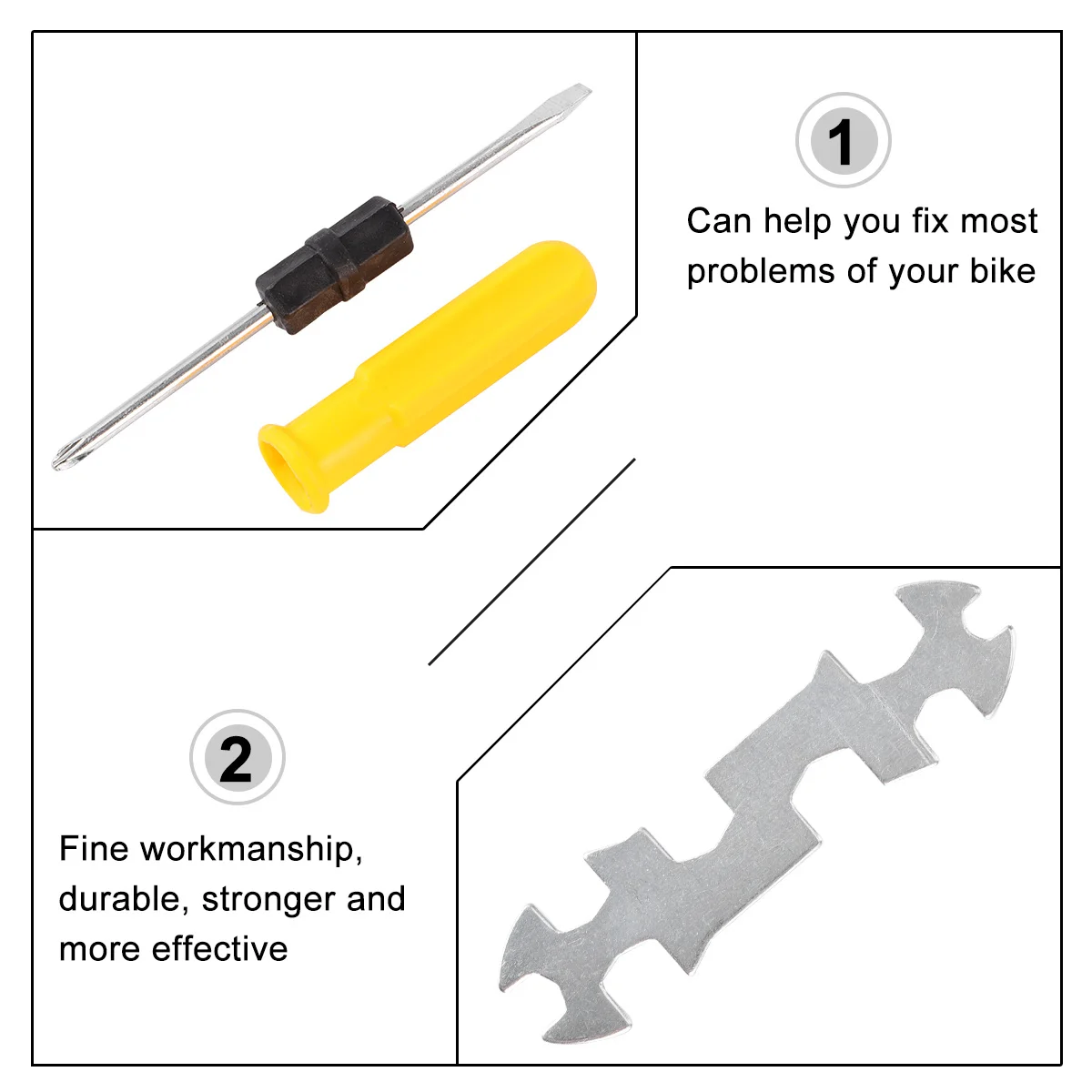 1

Can help you fix most problems of your bike

2

Fine workmanship, durable, stronger and more effective