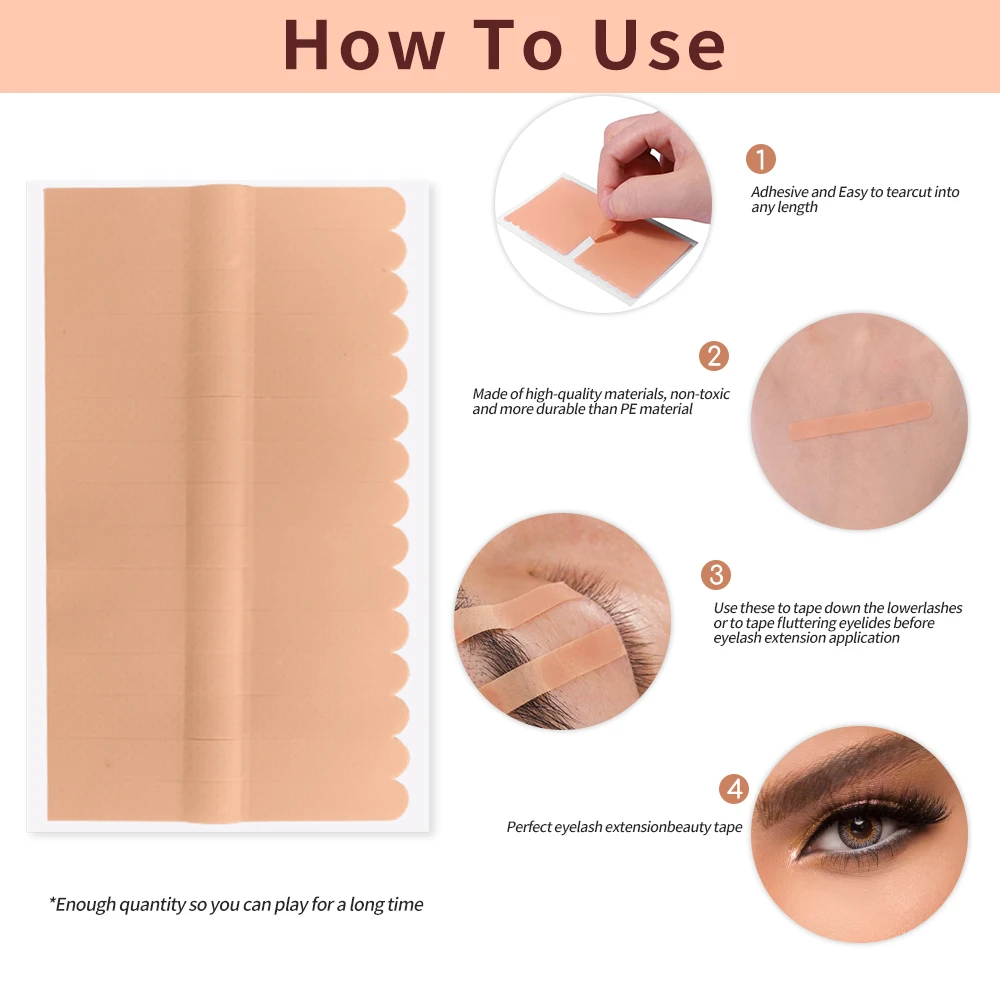 How To Use

1
Adhesive and Easy to tearcut into any length

2
Made of high-quality materials, non-toxic and more durable than PE material

3
Use these to tape down the lowerlashes or to tape fluttering eyelides before eyelash extension application

4
Perfect eyelash extensionbeauty tape

*Enough quantity so you can play for a long time