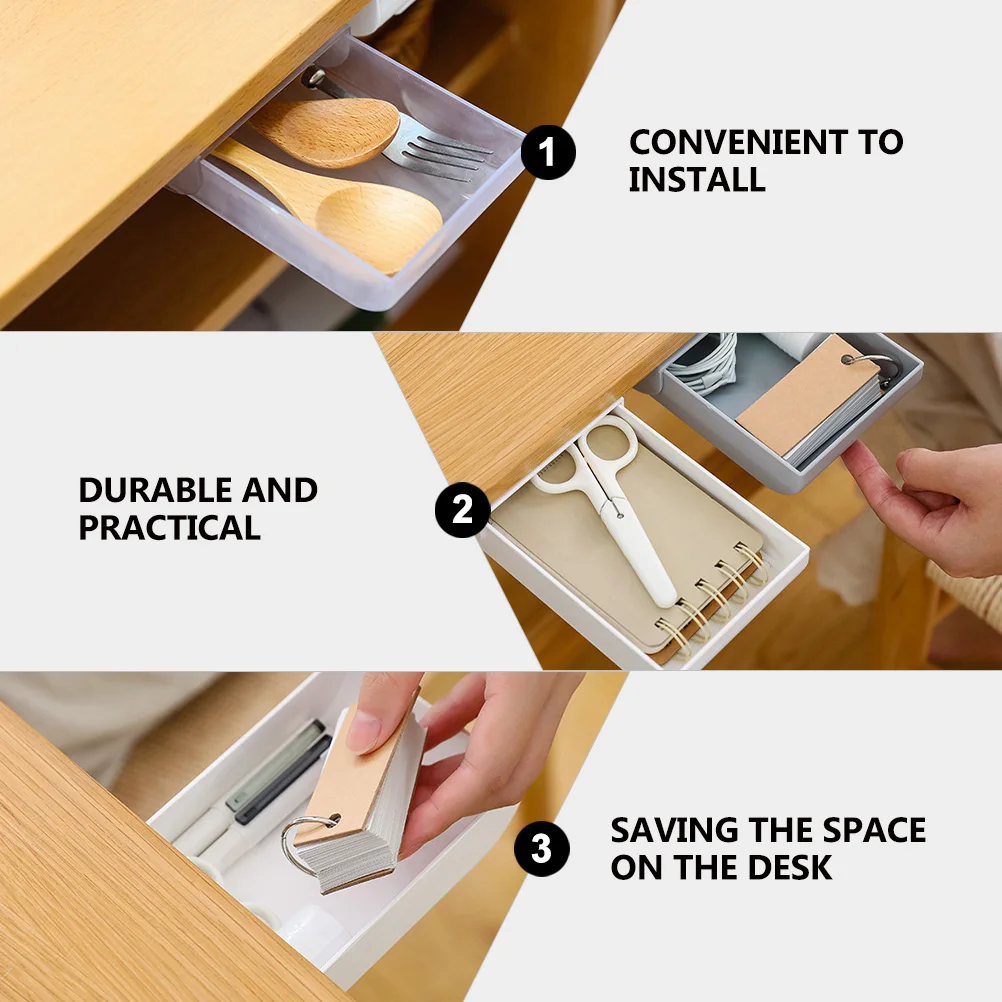 1
CONVENIENT TO INSTALL

DURABLE AND PRACTICAL
2

3
SAVING THE SPACE ON THE DESK