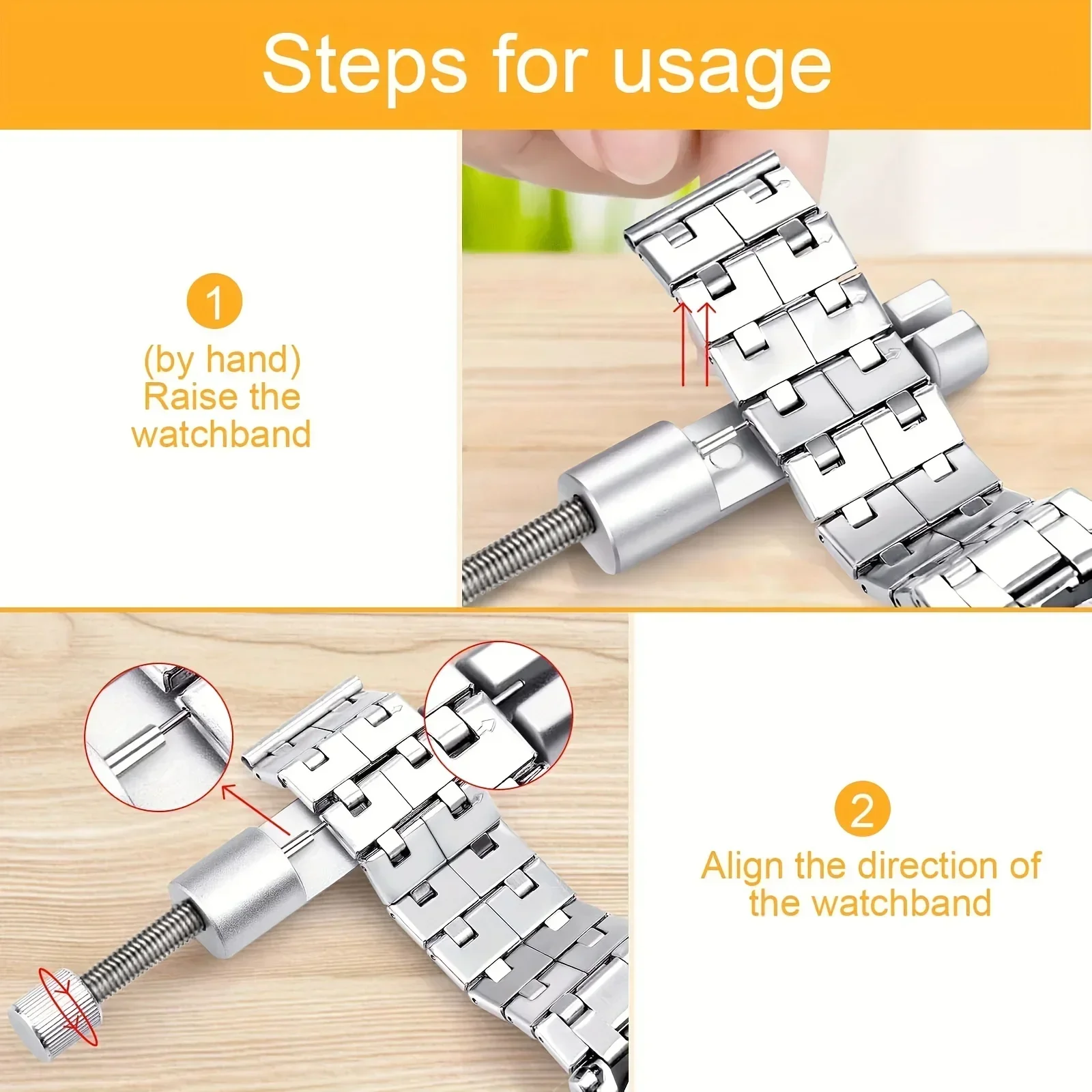 Steps for usage

1
(by hand)
Raise the watchband

2
Align the direction of the watchband