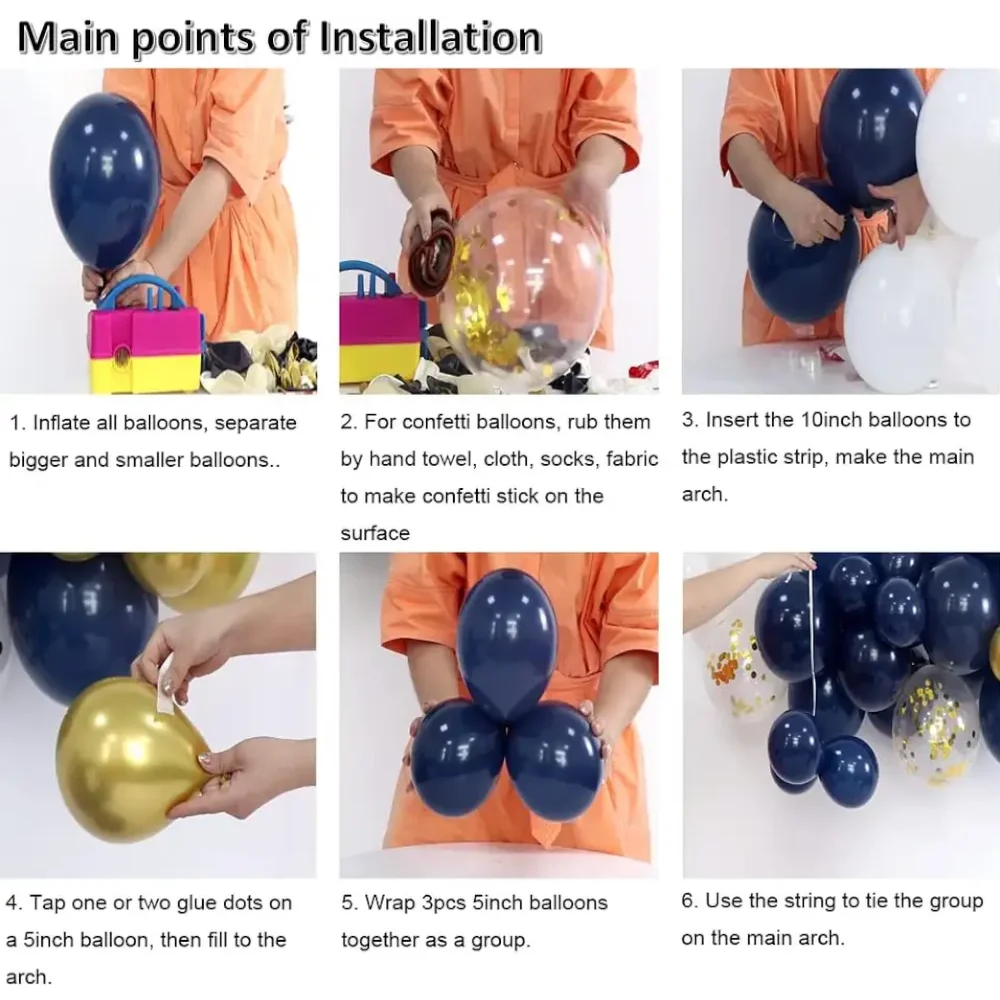 Main points of Installation

1. Inflate all balloons, separate bigger and smaller balloons..

2. For confetti balloons, rub them by hand towel, cloth, socks, fabric to make confetti stick on the surface

3. Insert the 10inch balloons to the plastic strip, make the main arch.

4. Tap one or two glue dots on a 5inch balloon, then fill to the arch.

5. Wrap 3pcs 5inch balloons together as a group.

6. Use the string to tie the group on the main arch.