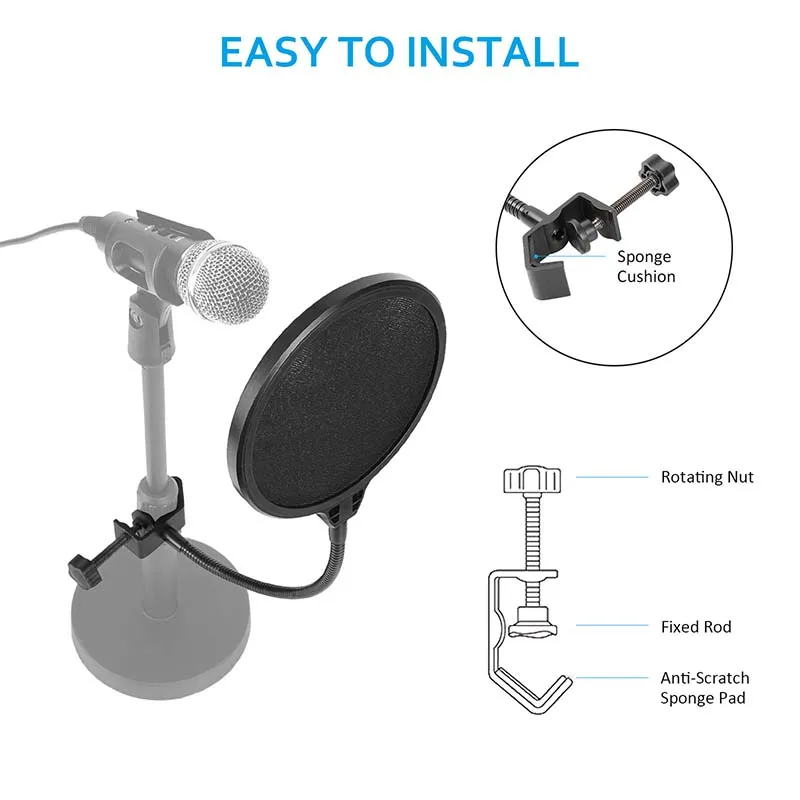 EASY TO INSTALL

Sponge Cushion

Rotating Nut

Fixed Rod

Anti-Scratch Sponge Pad