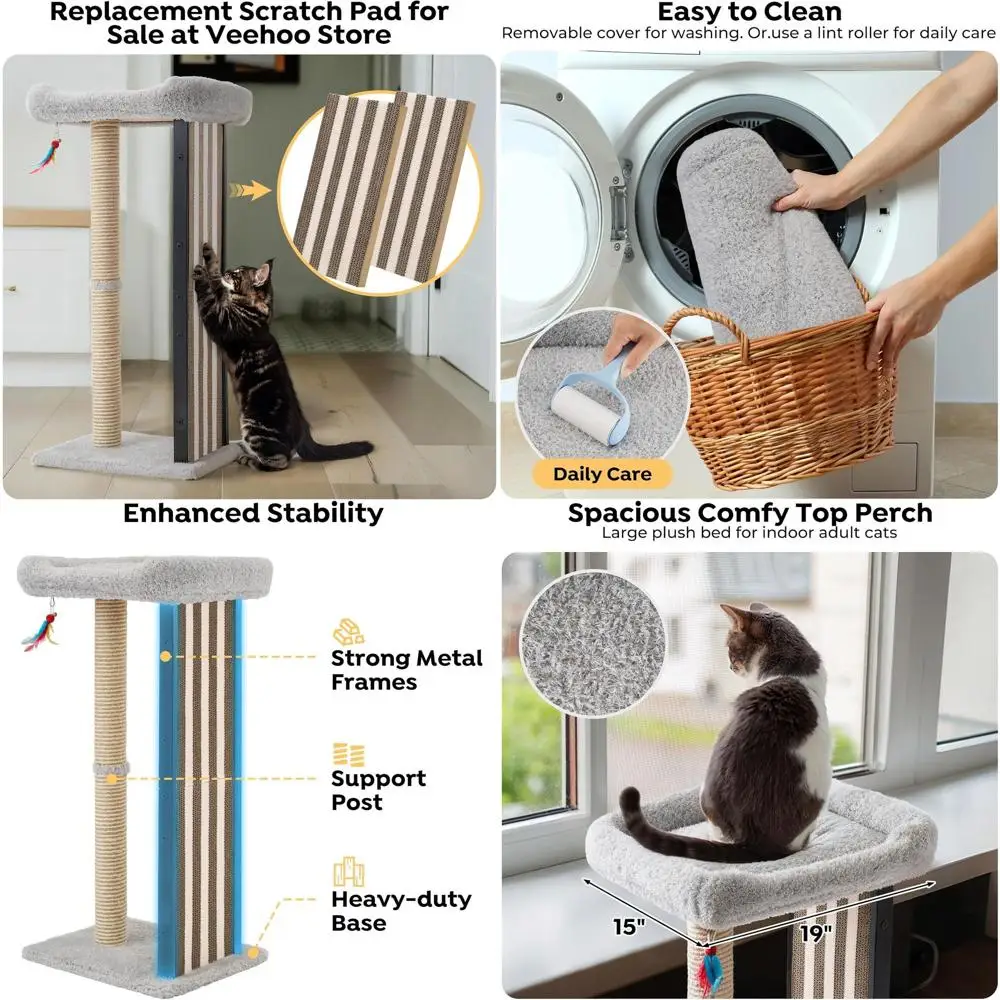 Replacement Scratch Pad for Sale at Veehoo Store

Easy to Clean
Removable cover for washing. Or.use a lint roller for daily care

Daily Care

Enhanced Stability

Strong Metal Frames

Support Post

Heavy-duty Base

Spacious Comfy Top Perch
Large plush bed for indoor adult cats

15"

19"