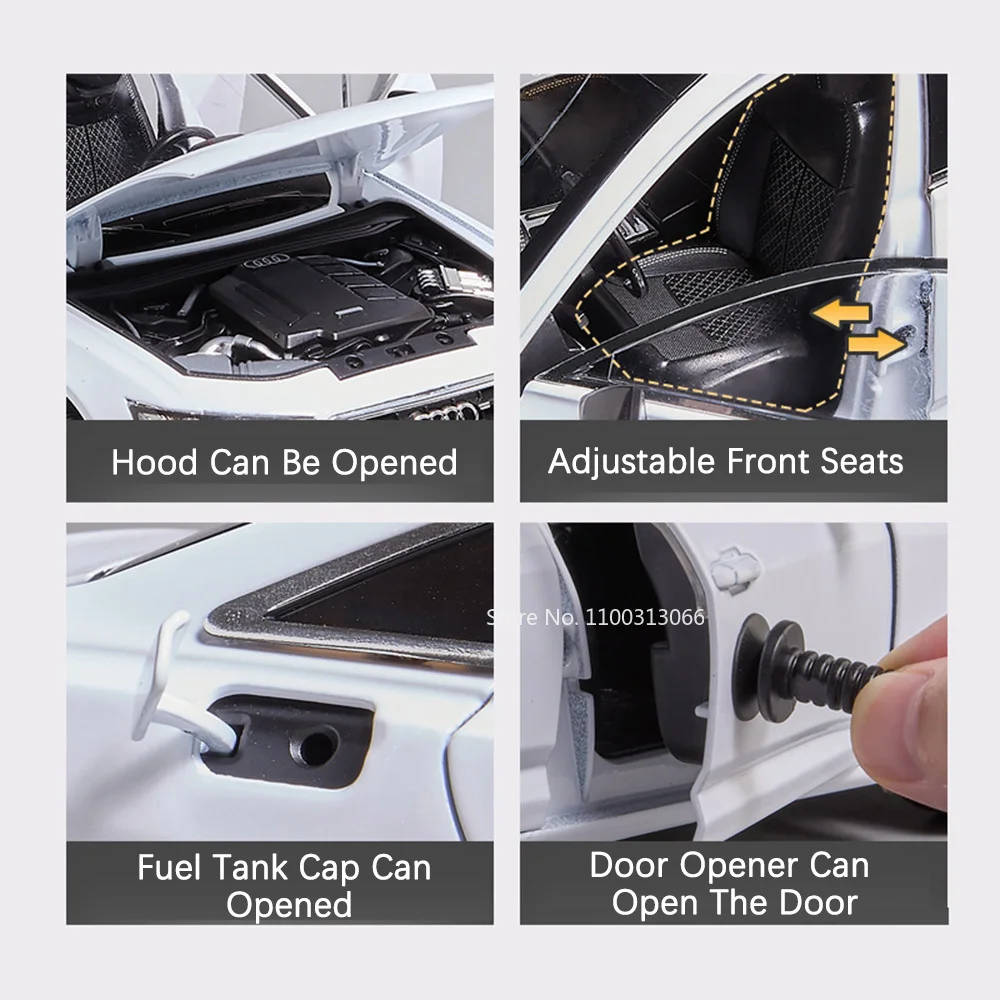 Hood Can Be Opened

Adjustable Front Seats

Store No. 1100313066

Fuel Tank Cap Can Opened

Door Opener Can Open The Door