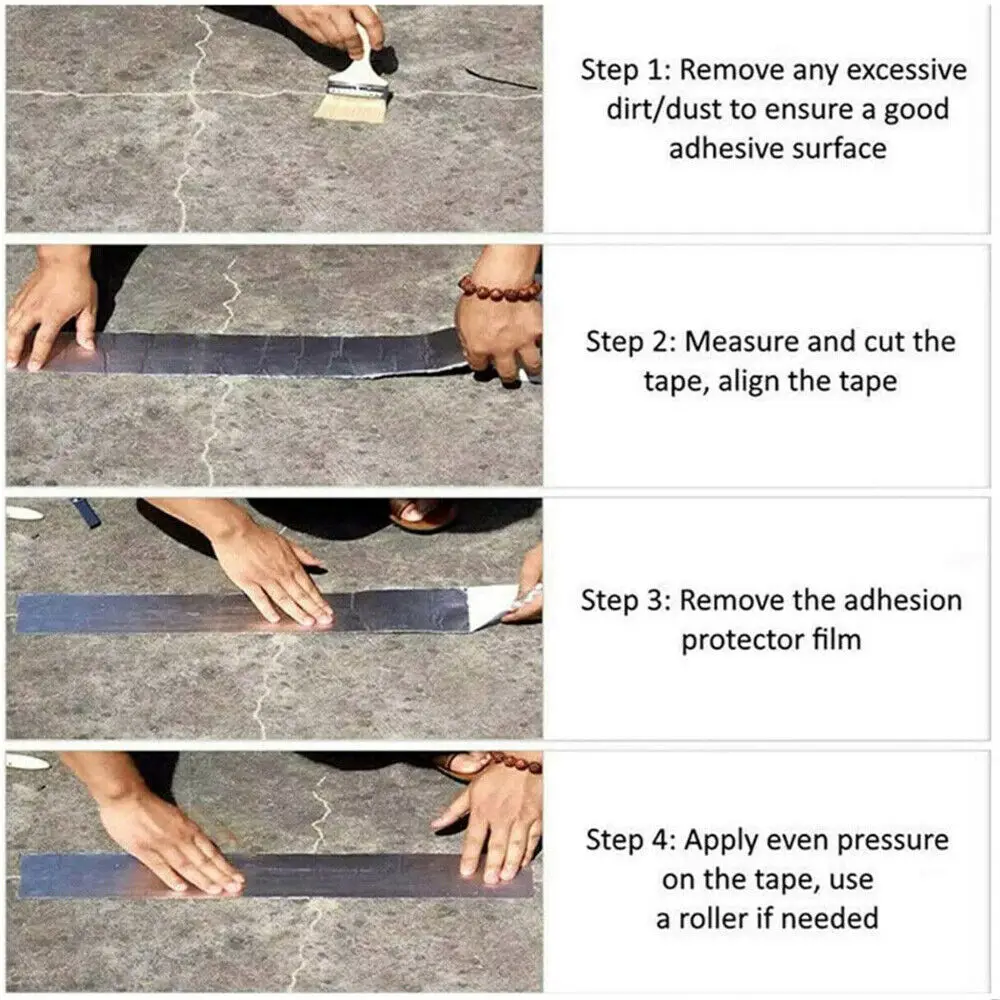 Step 1: Remove any excessive dirt/dust to ensure a good adhesive surface

Step 2: Measure and cut the tape, align the tape

Step 3: Remove the adhesion protector film

Step 4: Apply even pressure on the tape, use a roller if needed