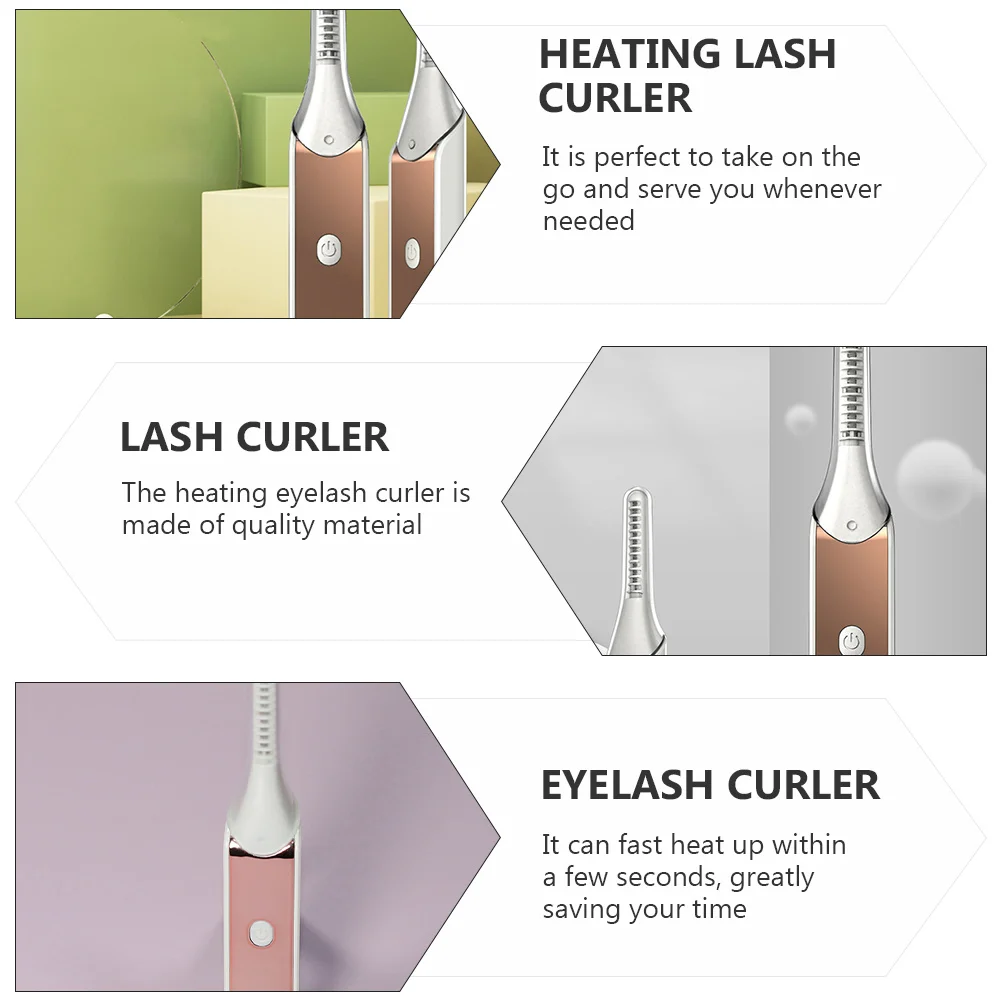 HEATING LASH CURLER

It is perfect to take on the go and serve you whenever needed

LASH CURLER

The heating eyelash curler is made of quality material

EYELASH CURLER

It can fast heat up within a few seconds, greatly saving your time