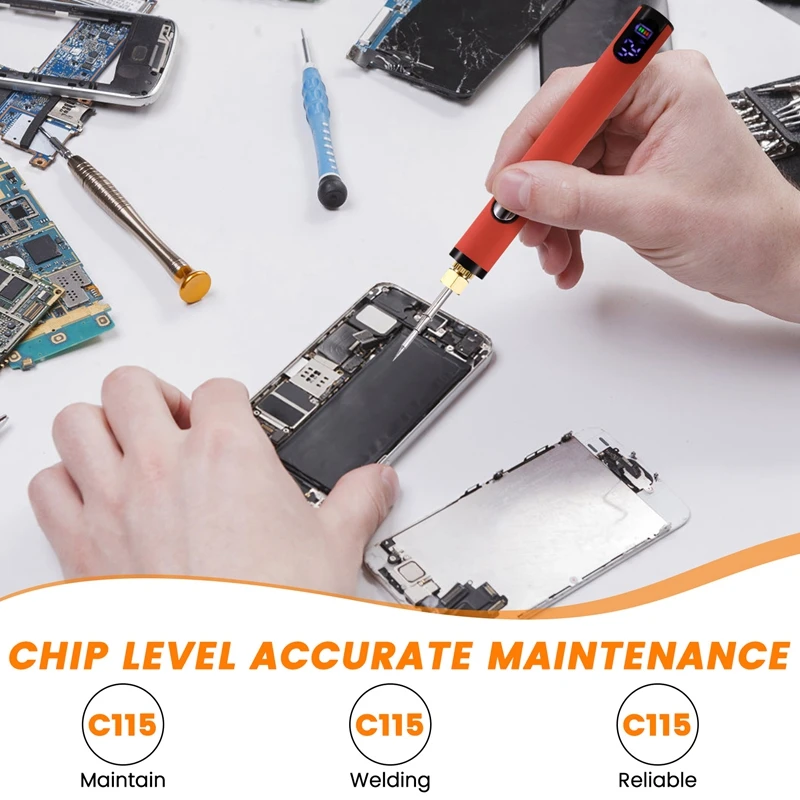 CHIP LEVEL ACCURATE MAINTENANCE

C115
Maintain

C115
Welding

C115
Reliable