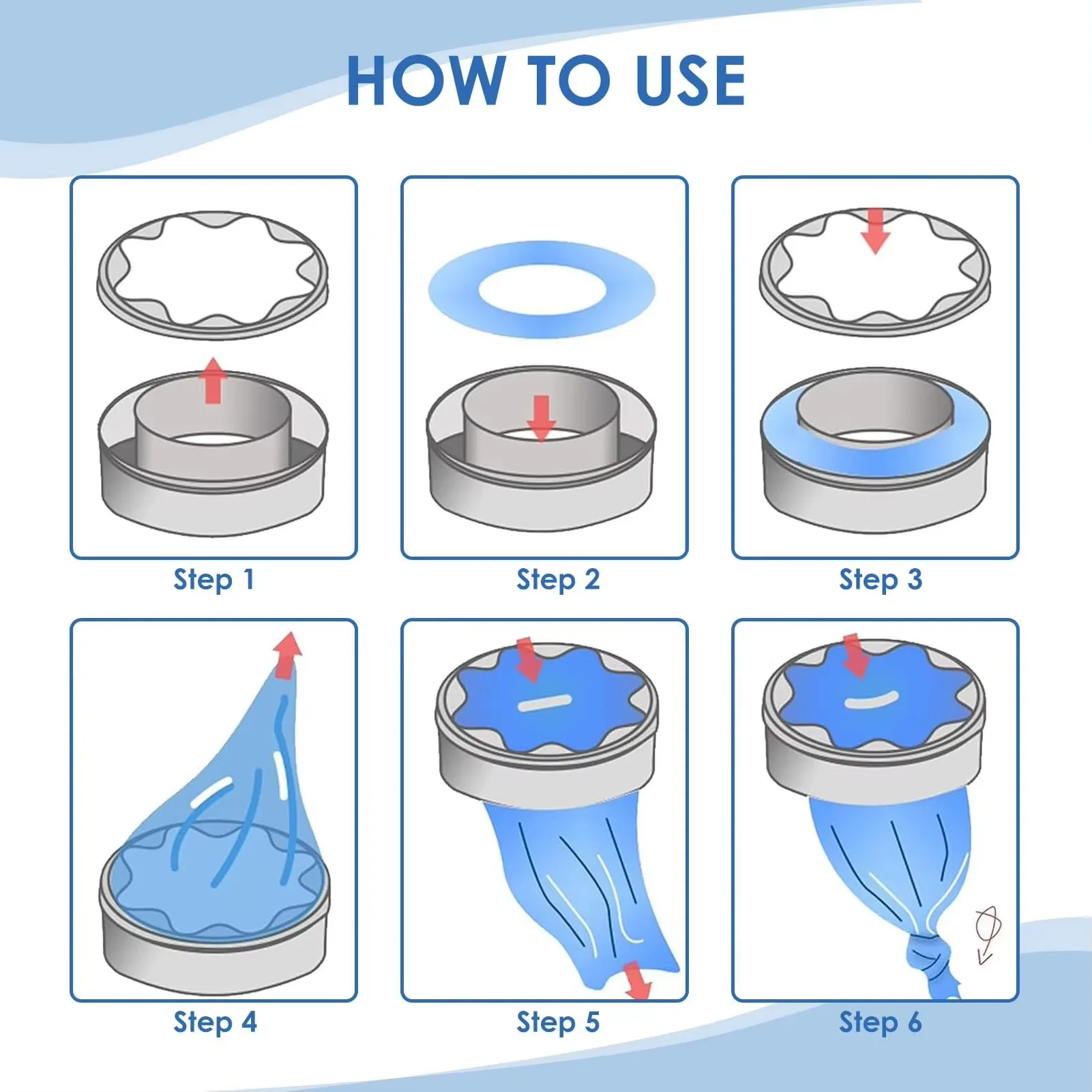 HOW TO USE

Step 1

Step 2

Step 3

Step 4

Step 5

Step 6