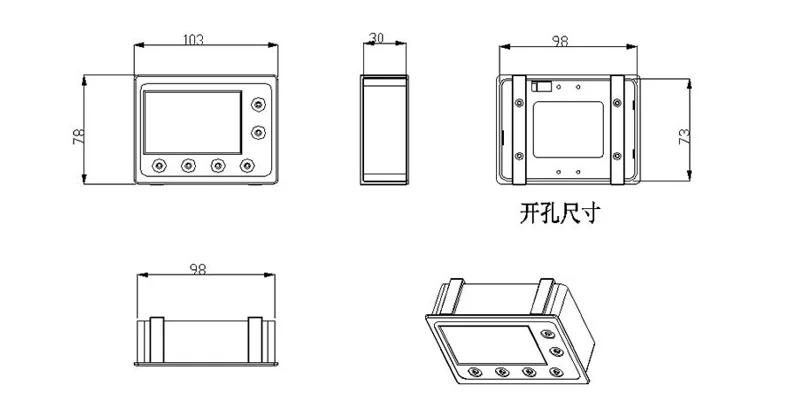 103
78
30
98
73
开孔尺寸
98