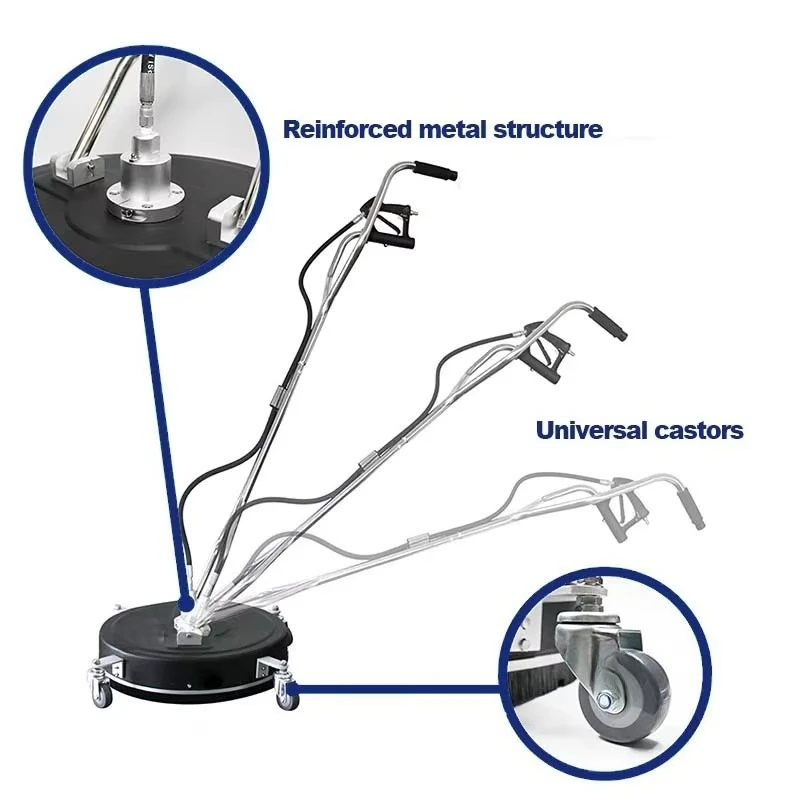 Reinforced metal structure

Universal castors