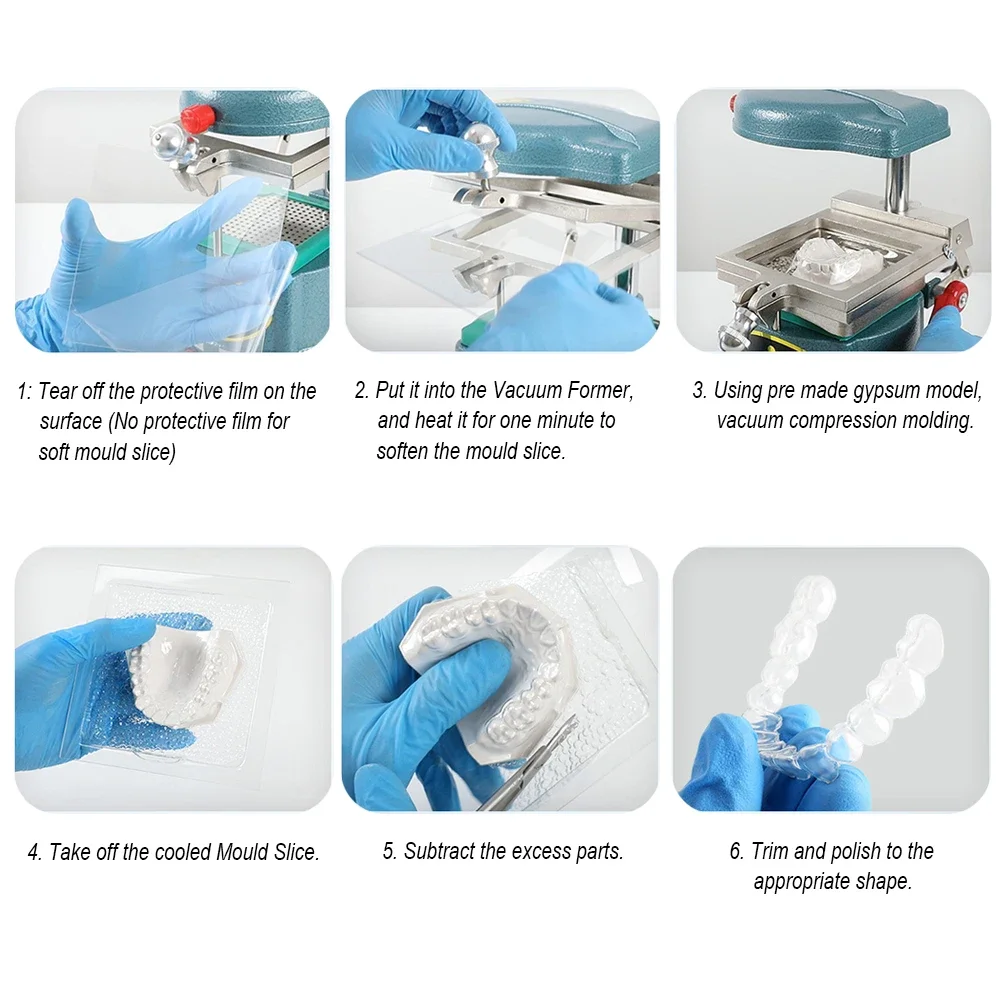 1: Tear off the protective film on the surface (No protective film for soft mould slice)

2. Put it into the Vacuum Former, and heat it for one minute to soften the mould slice.

3. Using pre made gypsum model, vacuum compression molding.

4. Take off the cooled Mould Slice.

5. Subtract the excess parts.

6. Trim and polish to the appropriate shape.