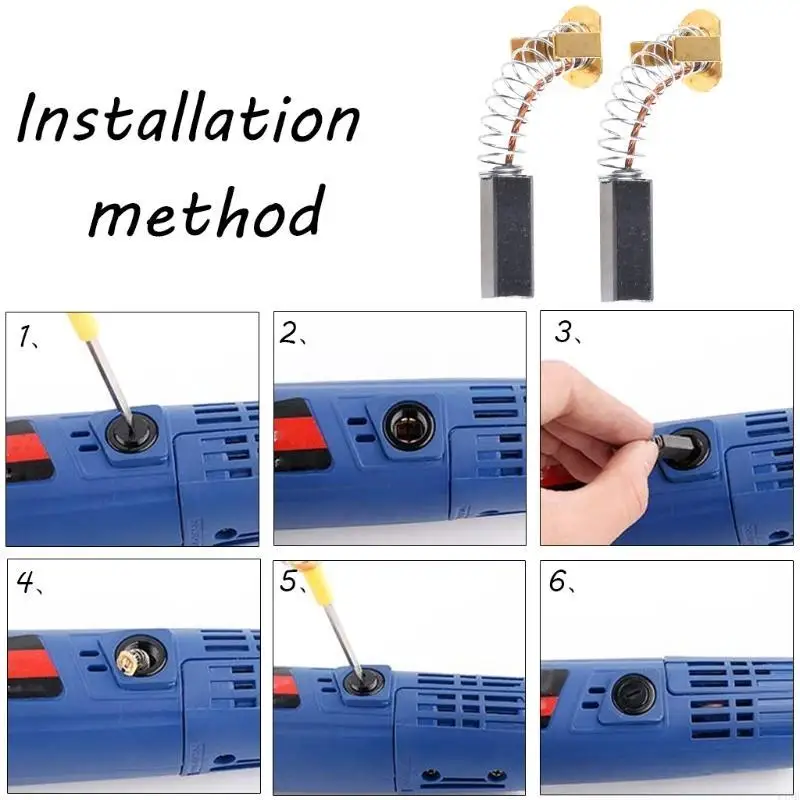 Installation method

1、

2、

3、

4、

5、

6、