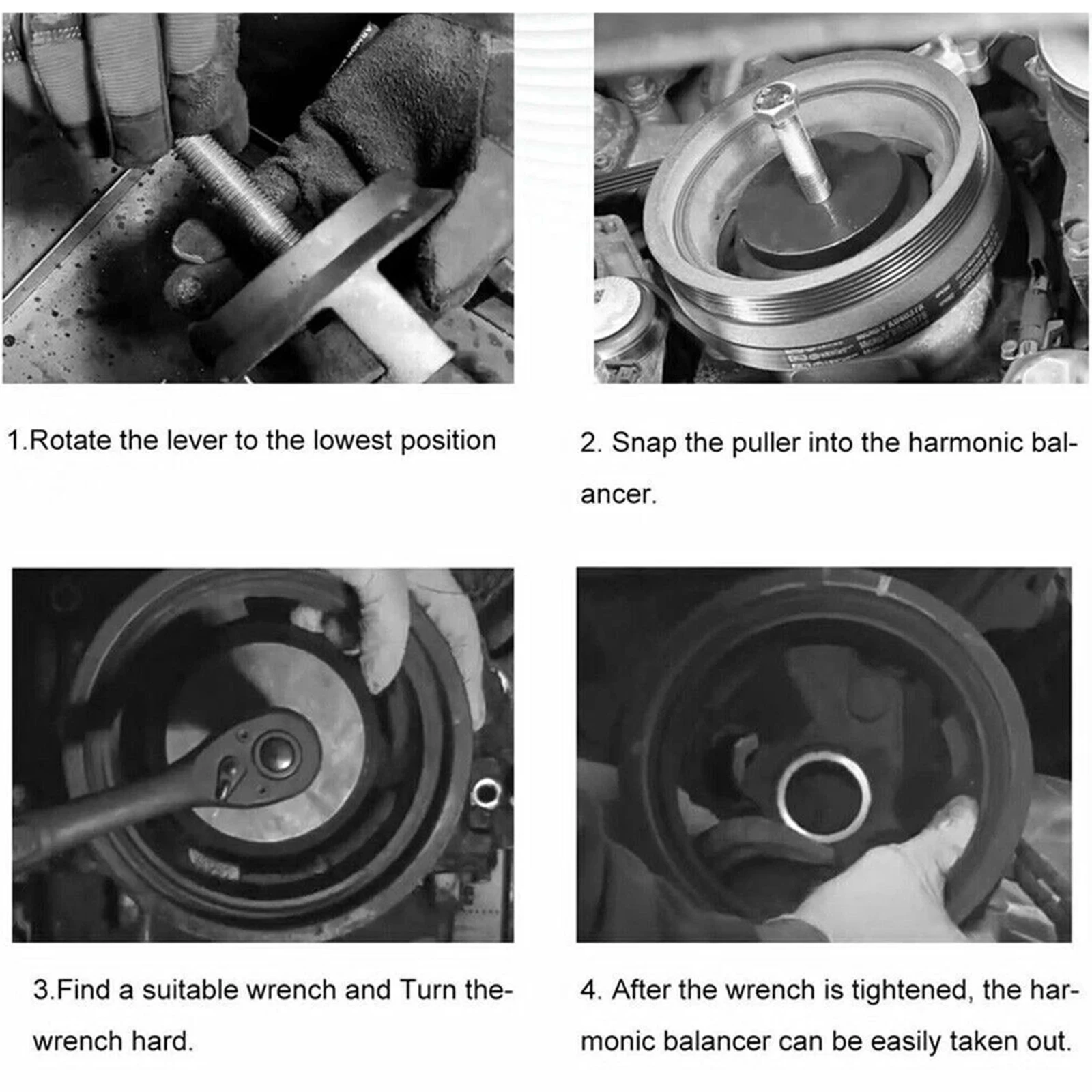 1.Rotate the lever to the lowest position

2. Snap the puller into the harmonic balancer.

3.Find a suitable wrench and Turn the-wrench hard.

4. After the wrench is tightened, the harmonic balancer can be easily taken out.