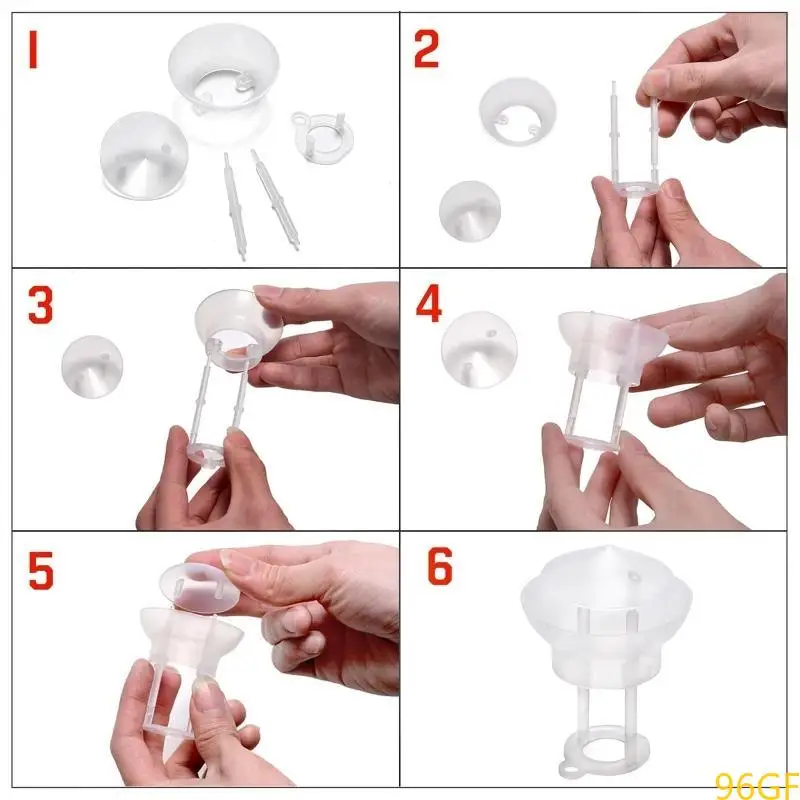 1
2
3
4
5
6
96GF