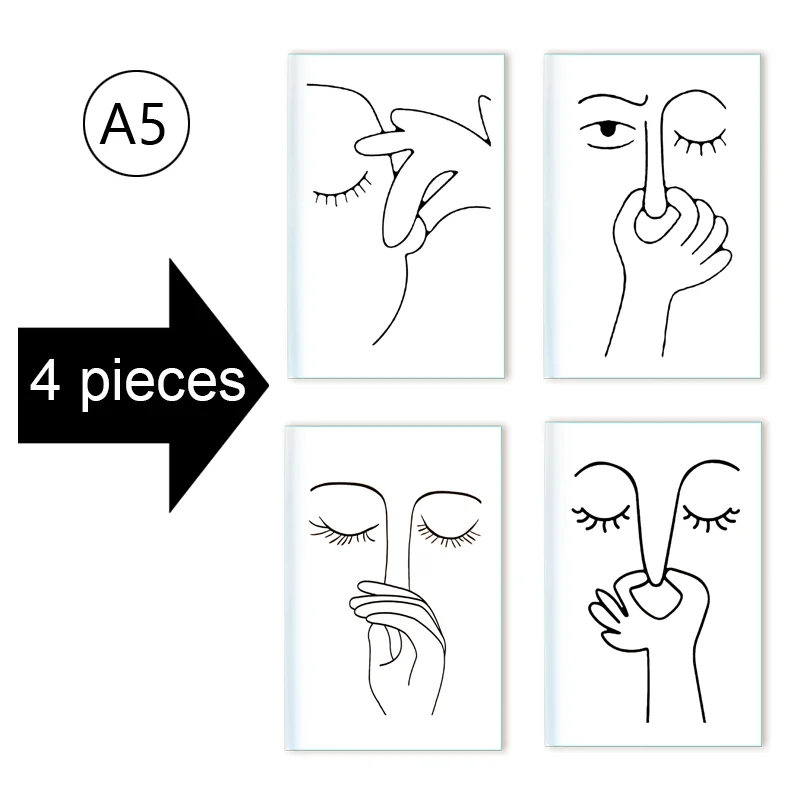 A5

4 pieces