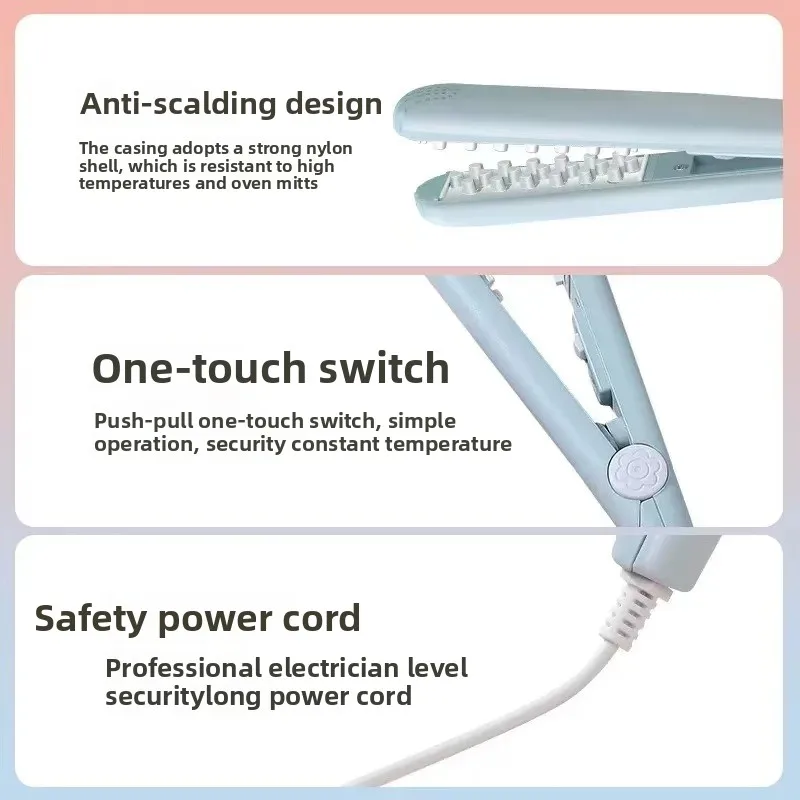 Anti-scalding design

The casing adopts a strong nylon shell, which is resistant to high temperatures and oven mitts

One-touch switch

Push-pull one-touch switch, simple operation, security constant temperature

Safety power cord

Professional electrician level securitylong power cord