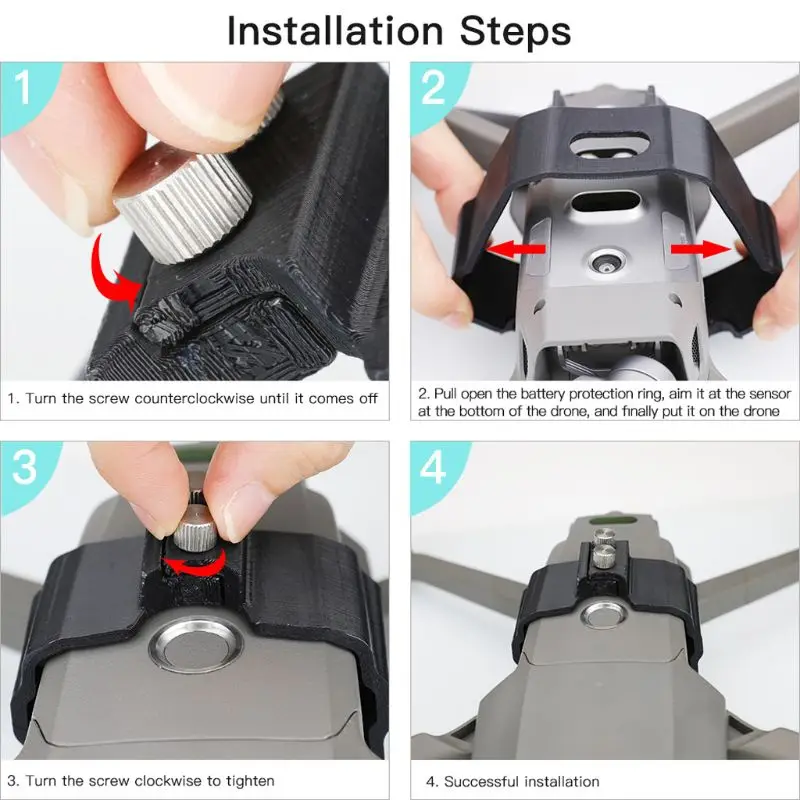 Installation Steps

1

1. Turn the screw counterclockwise until it comes off

2

2. Pull open the battery protection ring, aim it at the sensor at the bottom of the drone, and finally put it on the drone

3

3. Turn the screw clockwise to tighten

4

4. Successful installation