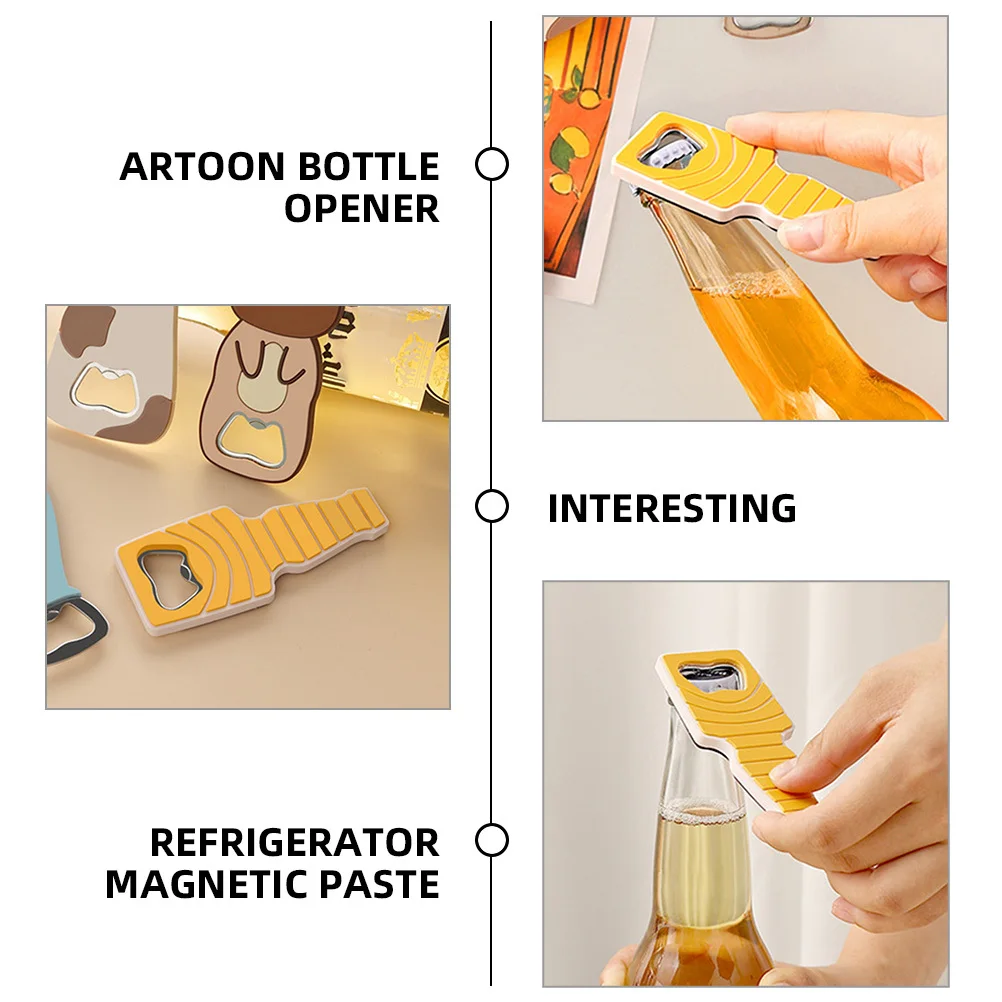 ARTOON BOTTLE OPENER

INTERESTING

REFRIGERATOR MAGNETIC PASTE