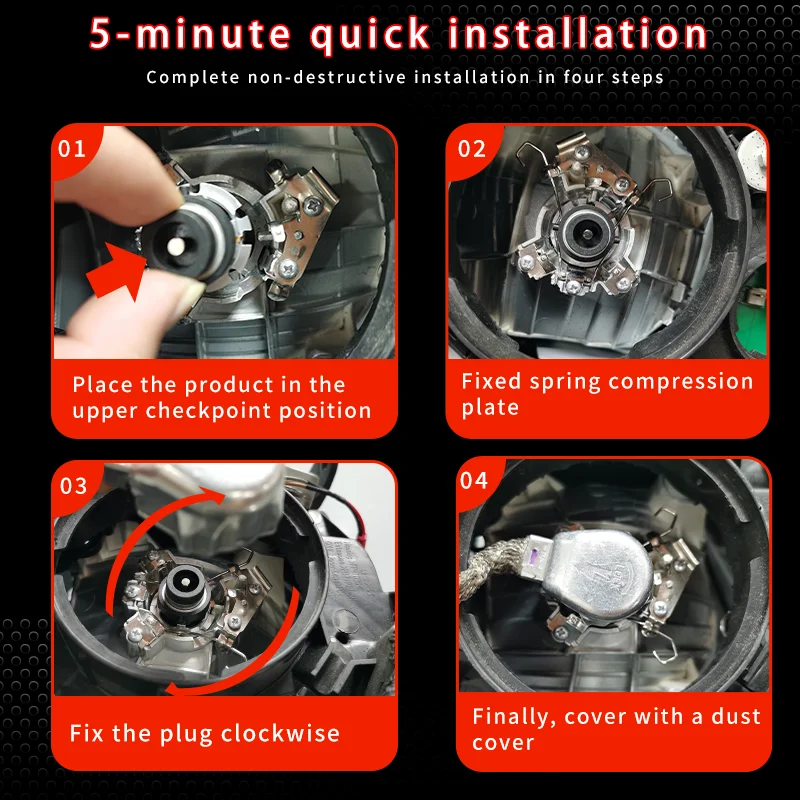 5-minute quick installation

Complete non-destructive installation in four steps

01

Place the product in the upper checkpoint position

02

Fixed spring compression plate

03

Fix the plug clockwise

04

Finally, cover with a dust cover